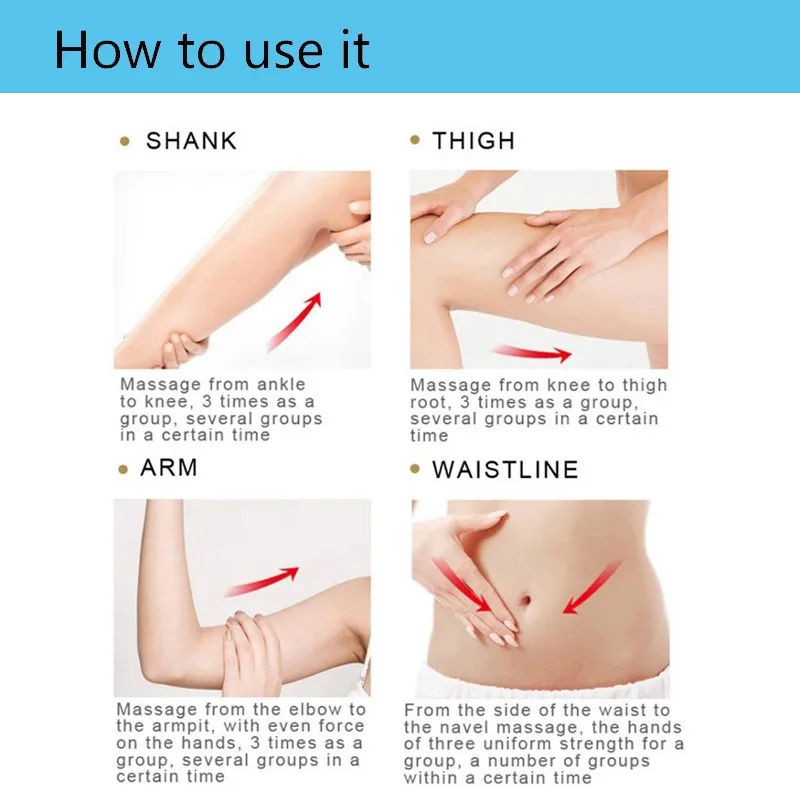 How to use it

• SHANK

Massage from ankle to knee, 3 times as a group, several groups in a certain time

• THIGH

Massage from knee to thigh root, 3 times as a group, several groups in a certain time

• ARM

Massage from the elbow to the armpit, with even force on the hands, 3 times as a group, several groups in a certain time

• WAISTLINE

From the side of the waist to the navel massage, the hands of three uniform strength for a group, a number of groups within a certain time