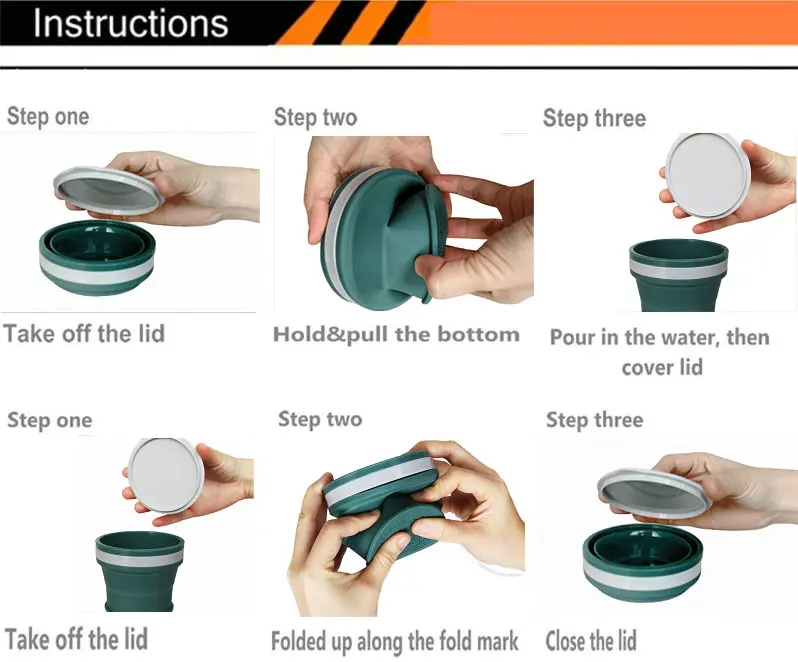 Instructions

Step one

Take off the lid

Step two

Hold&pull the bottom

Step three

Pour in the water, then cover lid

Step one

Take off the lid

Step two

Folded up along the fold mark

Step three

Close the lid