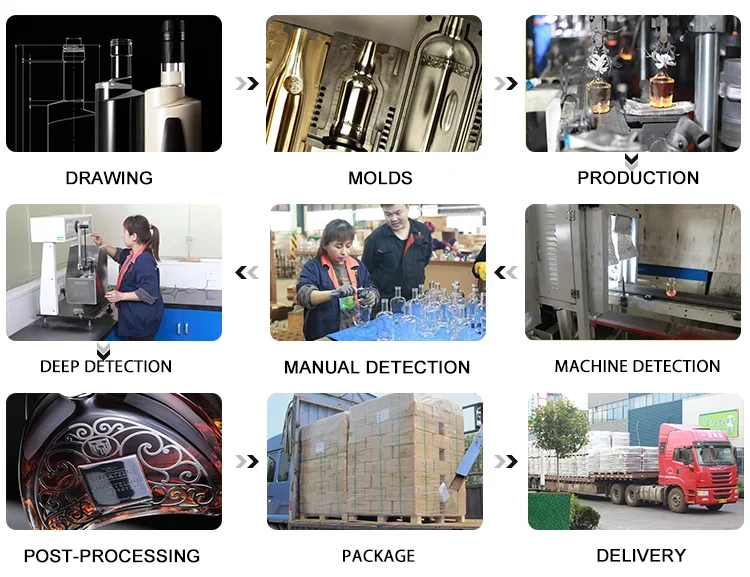 DRAWING

MOLDS

PRODUCTION

DEEP DETECTION

MANUAL DETECTION

MACHINE DETECTION

POST-PROCESSING

PACKAGE

DELIVERY