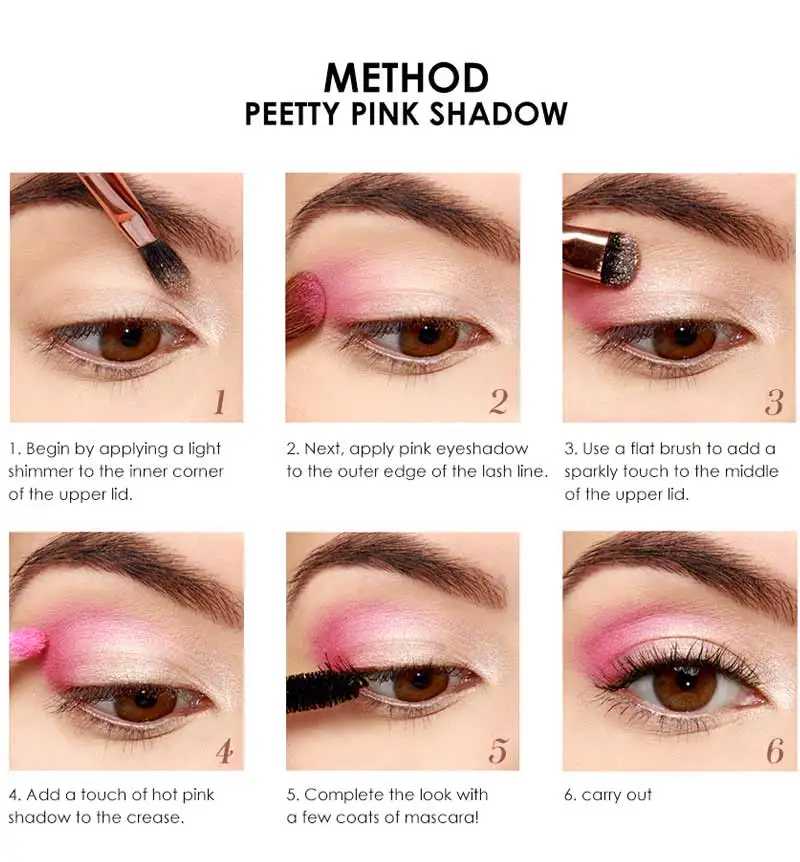 METHOD
PEETTY PINK SHADOW

1

1. Begin by applying a light shimmer to the inner corner of the upper lid.

2

2. Next, apply pink eyeshadow to the outer edge of the lash line.

3

3. Use a flat brush to add a sparkly touch to the middle of the upper lid.

4

4. Add a touch of hot pink shadow to the crease.

5

5. Complete the look with a few coats of mascara!

6

6. carry out