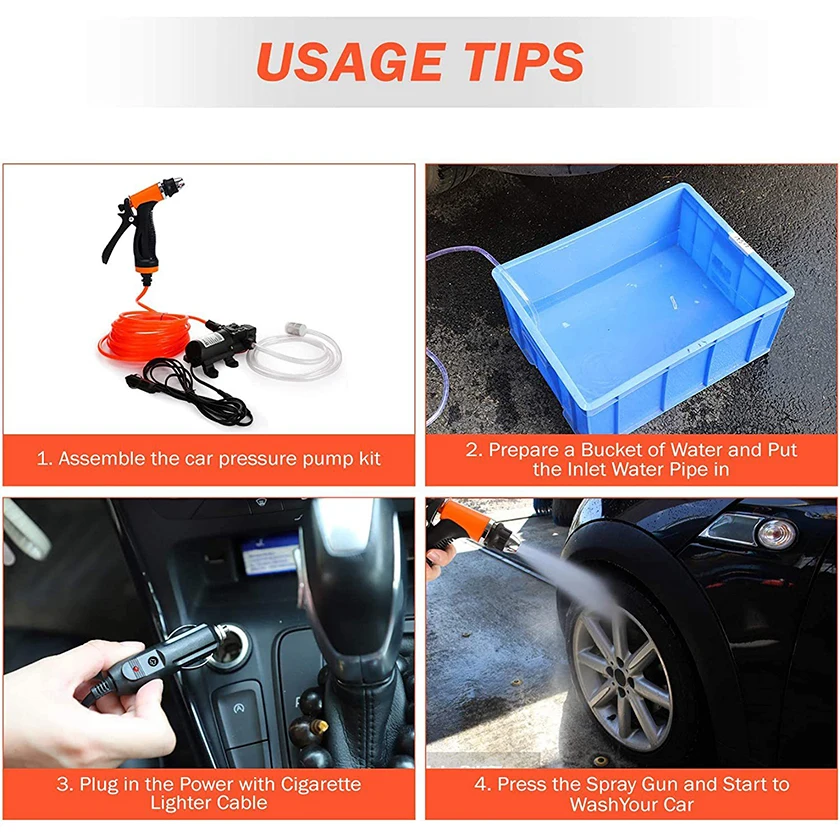 USAGE TIPS

1. Assemble the car pressure pump kit

2. Prepare a Bucket of Water and Put the Inlet Water Pipe in

3. Plug in the Power with Cigarette Lighter Cable

4. Press the Spray Gun and Start to WashYour Car