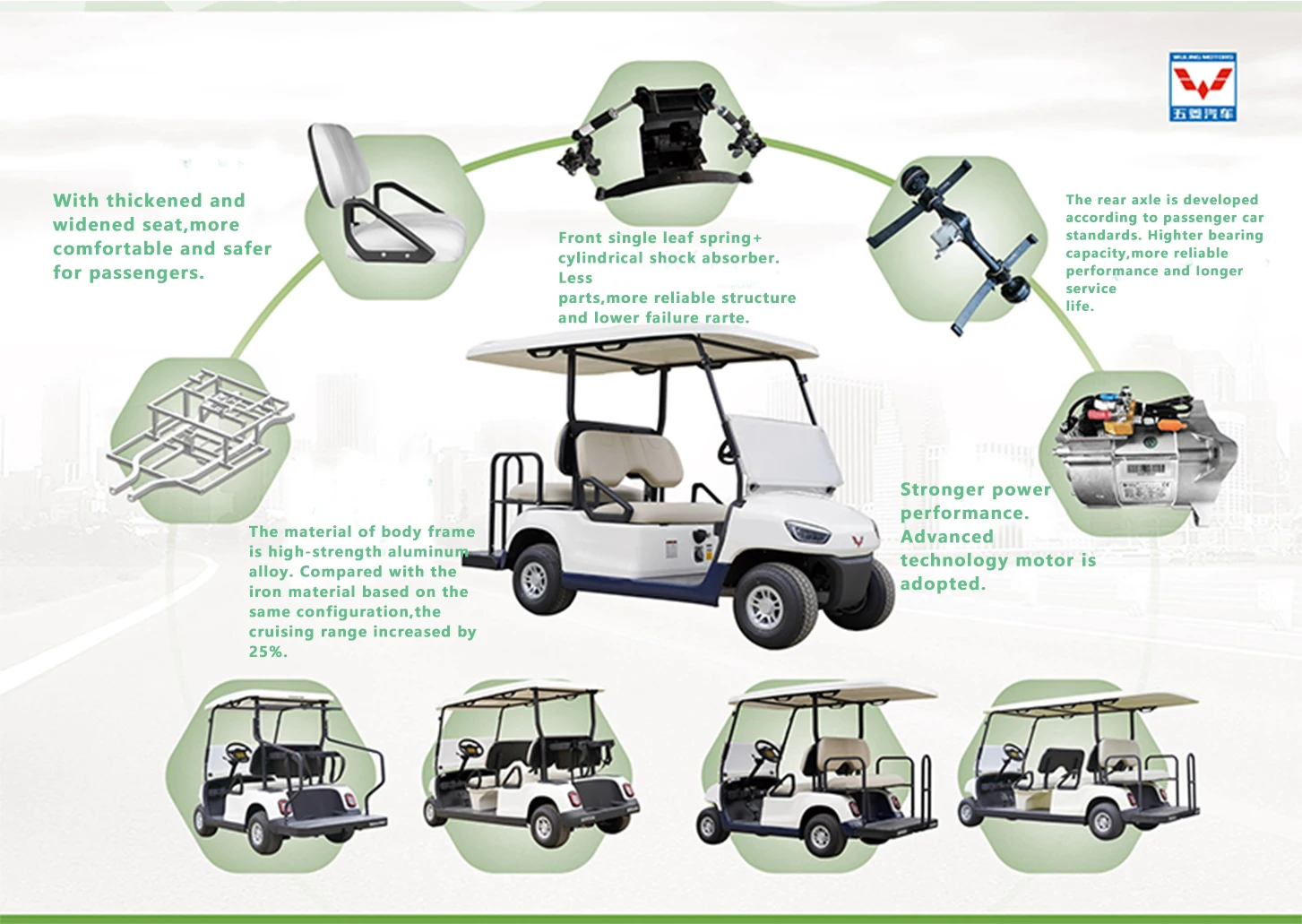 WULING MOTORS
五菱汽车

With thickened and widened seat,more comfortable and safer for passengers.

Front single leaf spring+ cylindrical shock absorber. Less parts,more reliable structure and lower failure rarte.

The rear axle is developed according to passenger car standards. Highter bearing capacity,more reliable performance and longer service life.

The material of body frame is high-strength aluminum alloy. Compared with the iron material based on the same configuration,the cruising range increased by 25%.

Stronger power performance. Advanced technology motor is adopted.