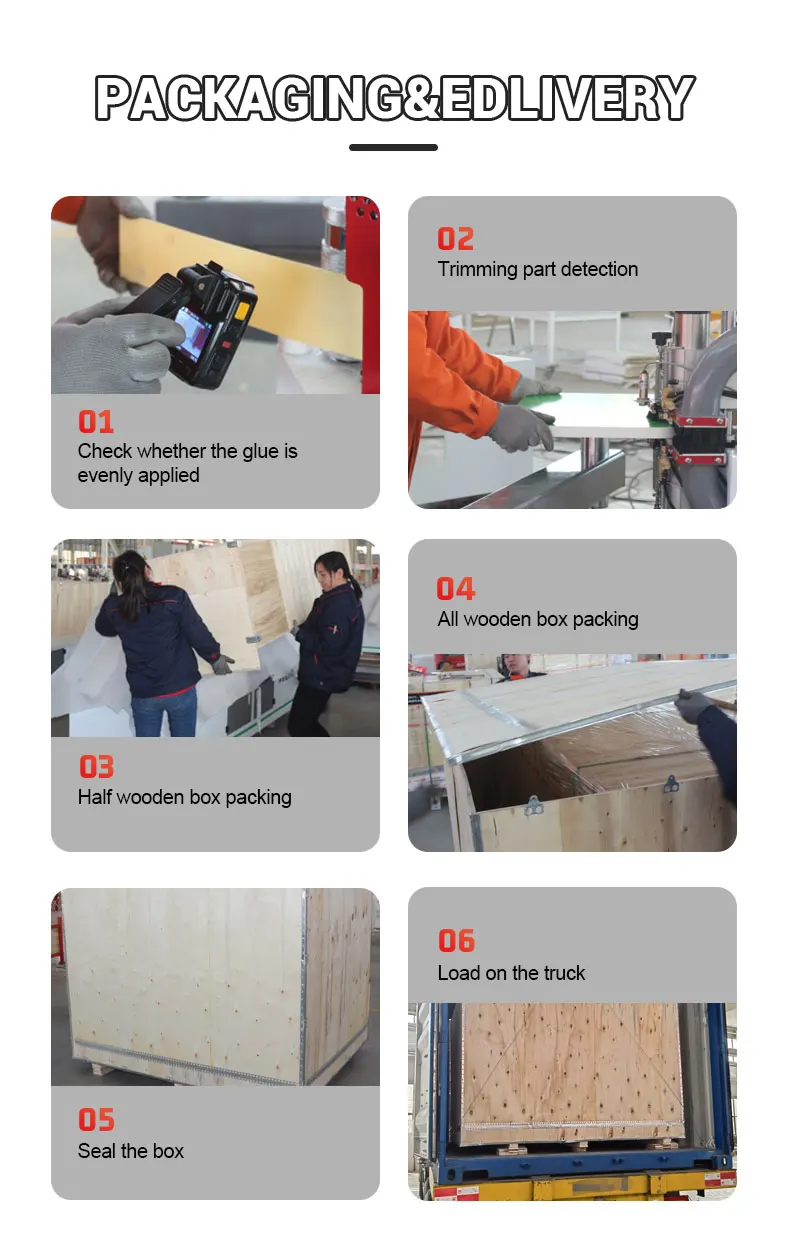 PACKAGING&EDLIVERY

01
Check whether the glue is evenly applied

02
Trimming part detection

03
Half wooden box packing

04
All wooden box packing

05
Seal the box

06
Load on the truck