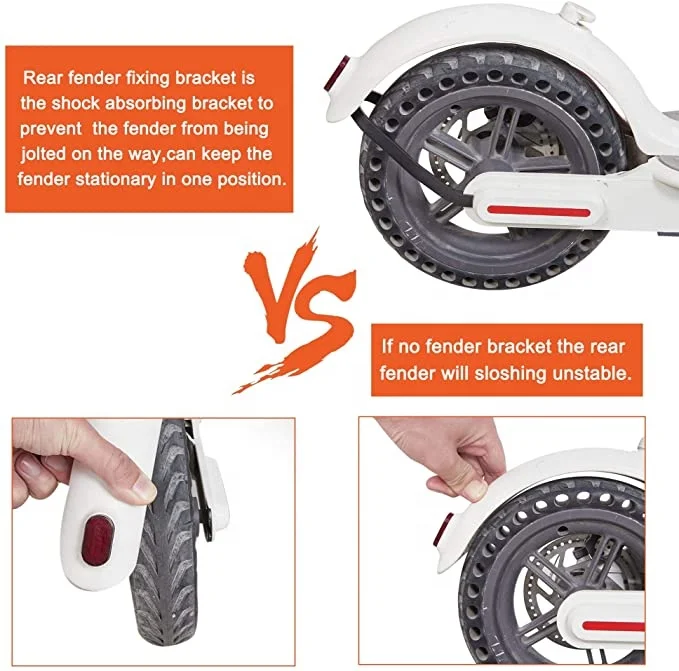 Rear fender fixing bracket is the shock absorbing bracket to prevent the fender from being jolted on the way,can keep the fender stationary in one position.

VS

If no fender bracket the rear fender will sloshing unstable.