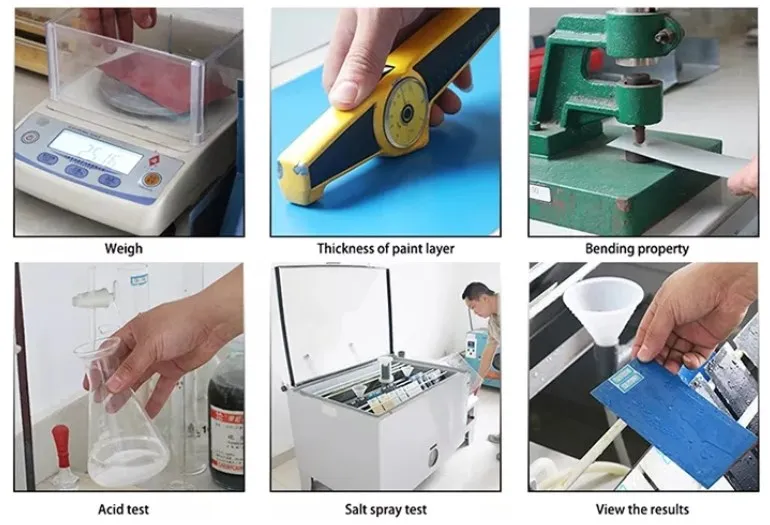 Weigh

Thickness of paint layer

Bending property

Acid test

Salt spray test

View the results