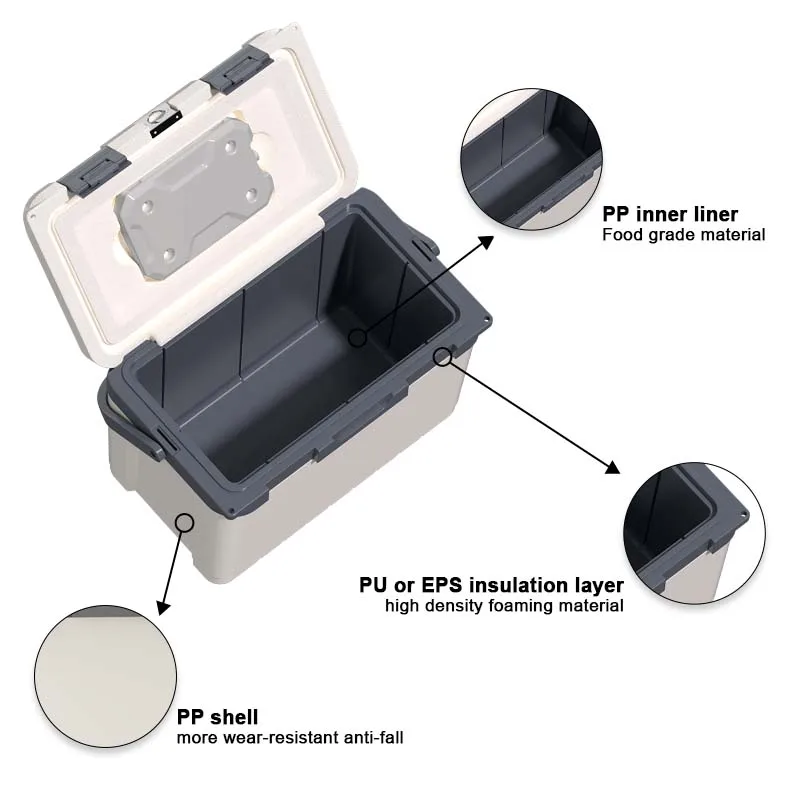 PP inner liner
Food grade material

PU or EPS insulation layer
high density foaming material

PP shell
more wear-resistant anti-fall