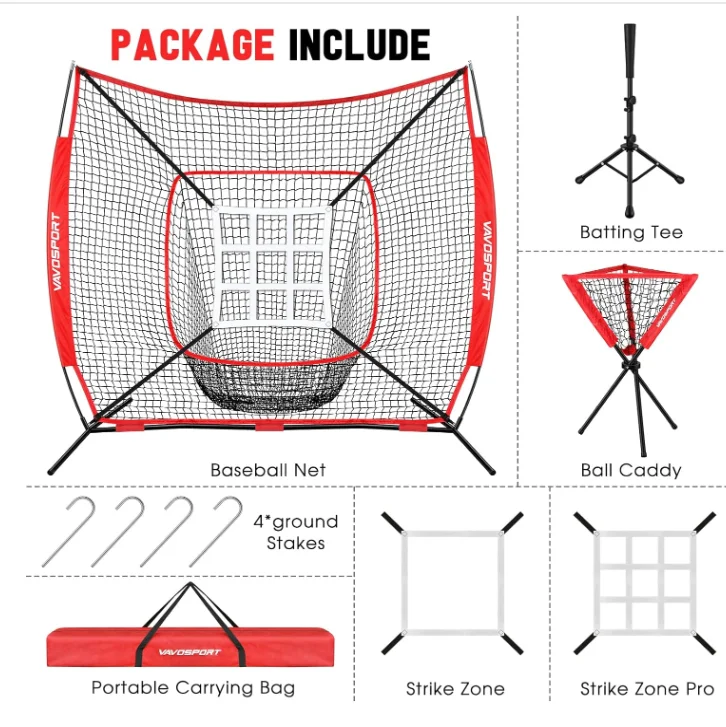 PACKAGE INCLUDE

VAVOSPORT

VAVOSPORT

Baseball Net

Batting Tee

VAVOSPORT

Ball Caddy

4*ground Stakes

VAVOSPORT

Portable Carrying Bag

Strike Zone

Strike Zone Pro