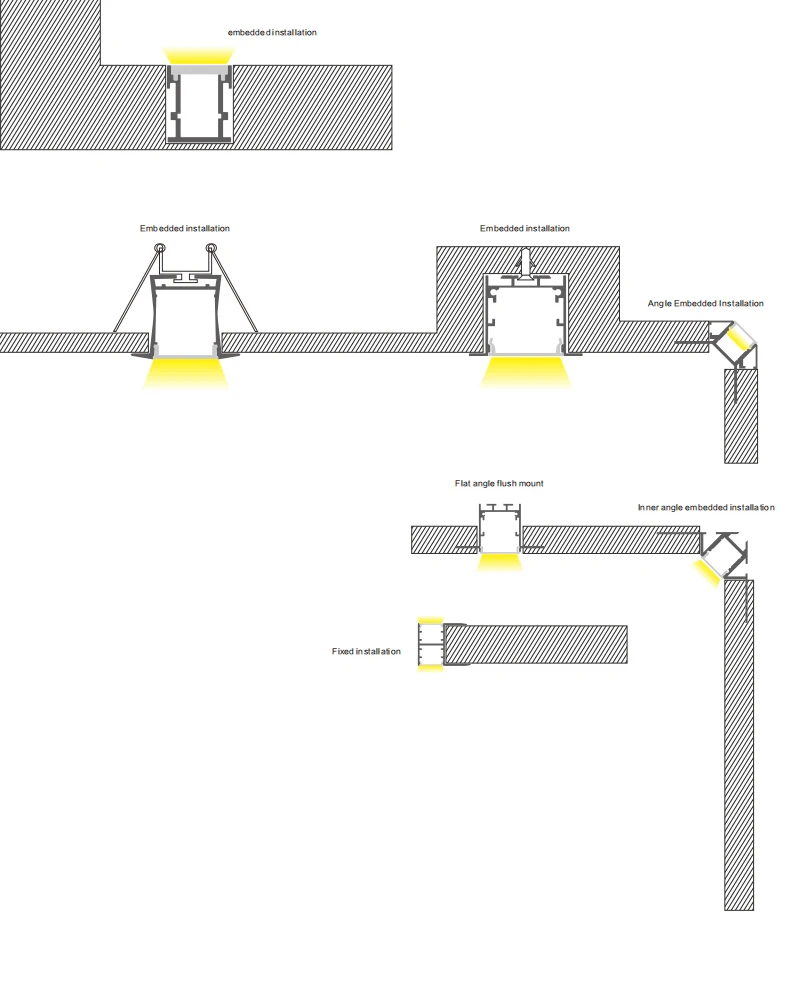 embedded installation

Embedded installation

Embedded installation

Angle Embedded Installation

Flat angle flush mount

Inner angle embedded installation

Fixed installation