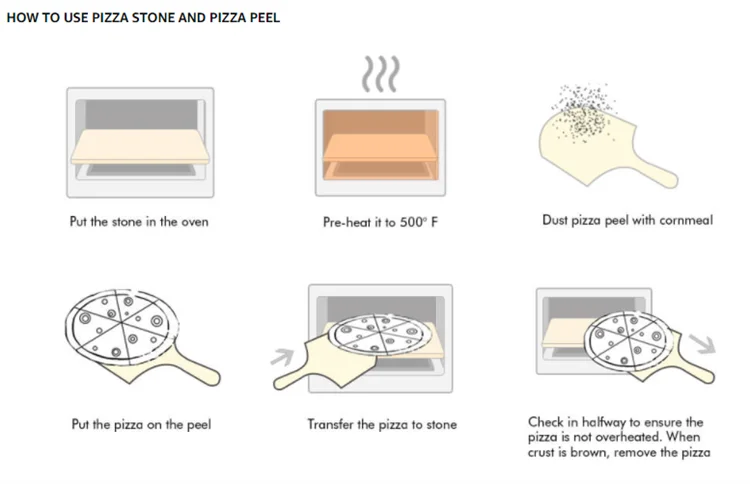 HOW TO USE PIZZA STONE AND PIZZA PEEL

Put the stone in the oven

Pre-heat it to 500° F

Dust pizza peel with cornmeal

Put the pizza on the peel

Transfer the pizza to stone

Check in halfway to ensure the pizza is not overheated. When crust is brown, remove the pizza