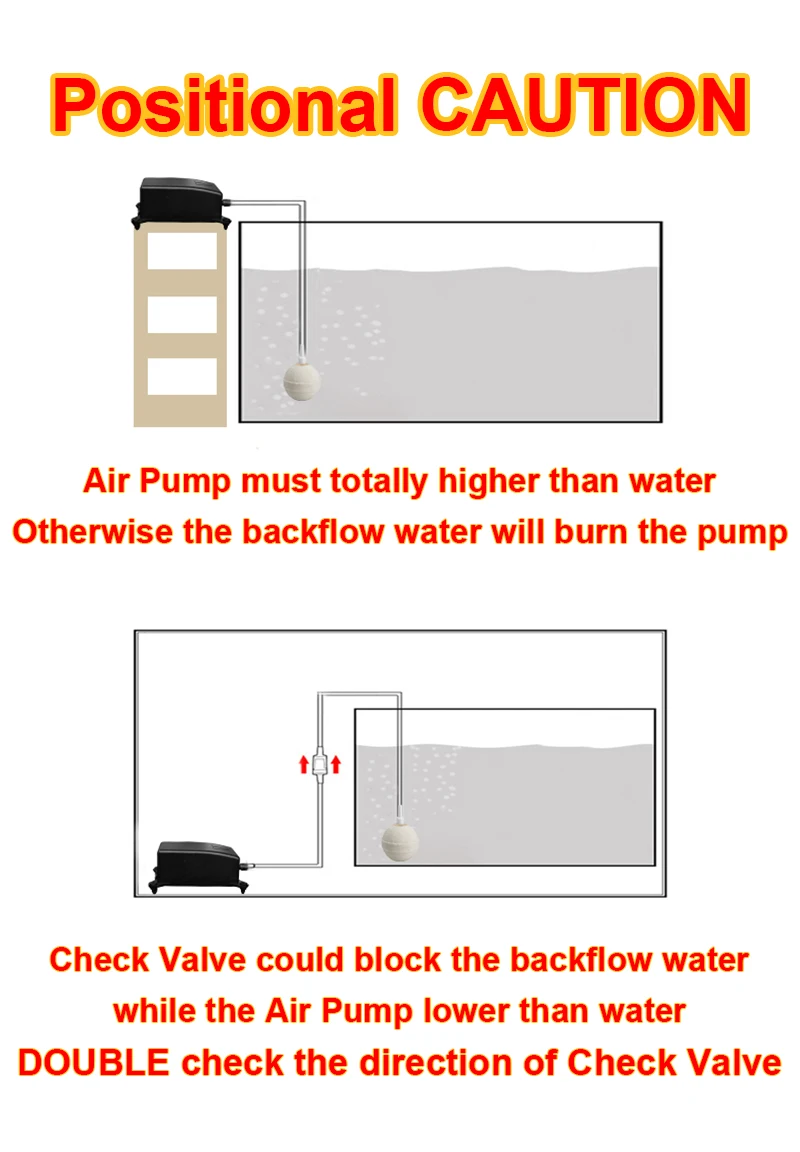 Positional CAUTION

Air Pump must totally higher than water
Otherwise the backflow water will burn the pump

Check Valve could block the backflow water
while the Air Pump lower than water
DOUBLE check the direction of Check Valve