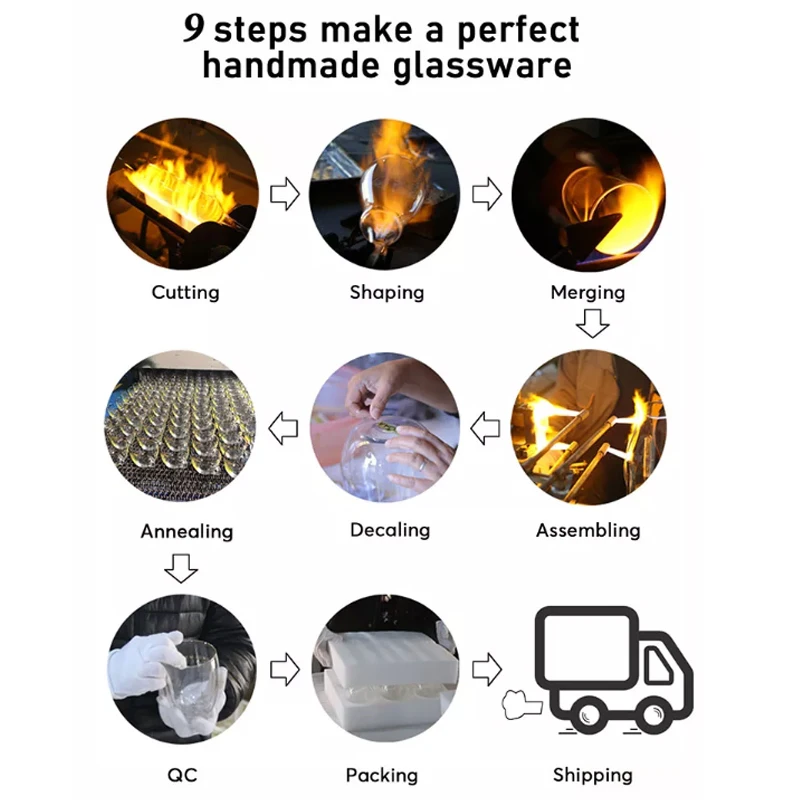 9 steps make a perfect handmade glassware

Cutting

Shaping

Merging

Assembling

Decaling

Annealing

QC

Packing

Shipping