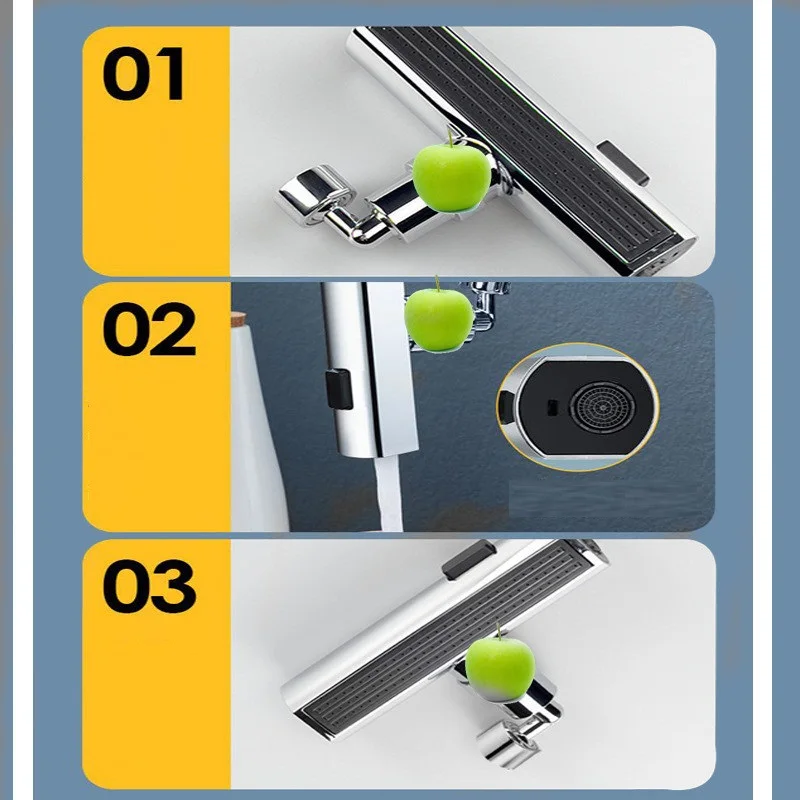 01

02

03