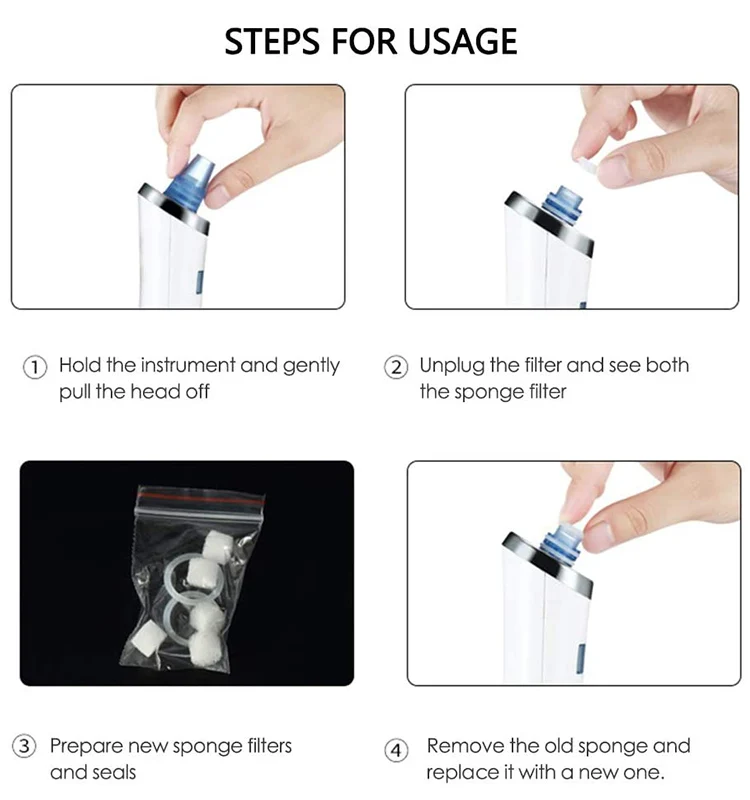 STEPS FOR USAGE

① Hold the instrument and gently pull the head off

② Unplug the filter and see both the sponge filter

③ Prepare new sponge filters and seals

④ Remove the old sponge and replace it with a new one.