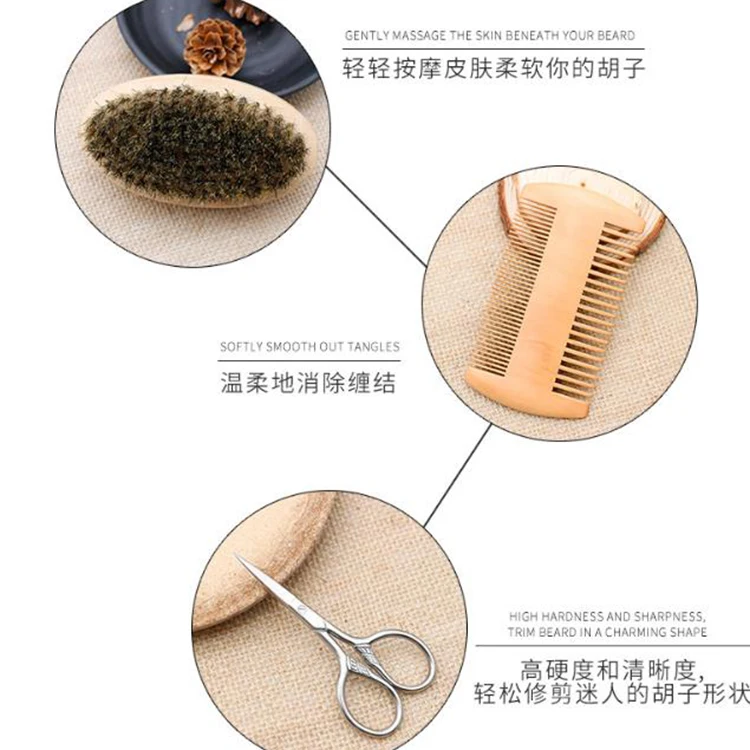 GENTLY MASSAGE THE SKIN BENEATH YOUR BEARD
轻轻按摩皮肤柔软你的胡子

SOFTLY SMOOTH OUT TANGLES
温柔地消除缠结

HIGH HARDNESS AND SHARPNESS,
TRIM BEARD IN A CHARMING SHAPE
高硬度和清晰度,
轻松修剪迷人的胡子形状