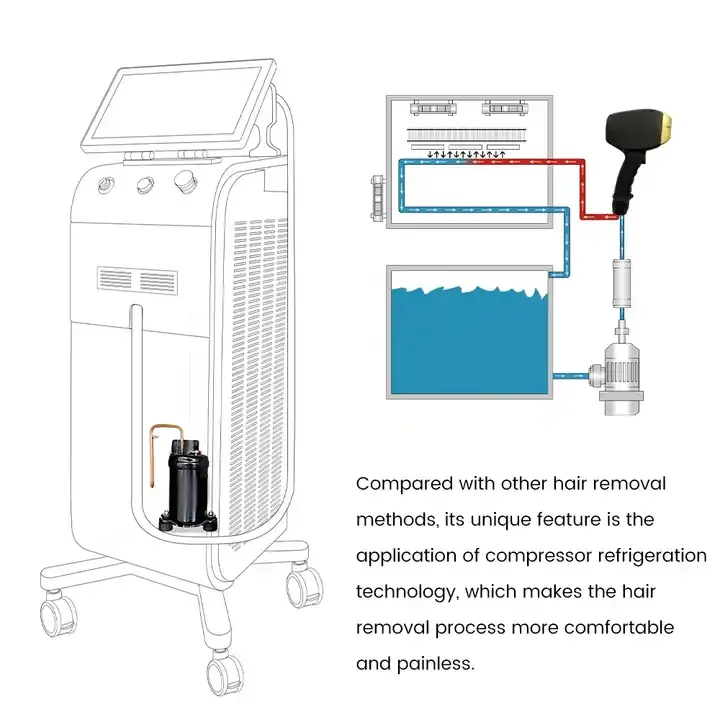 Compared with other hair removal methods, its unique feature is the application of compressor refrigeration technology, which makes the hair removal process more comfortable and painless.