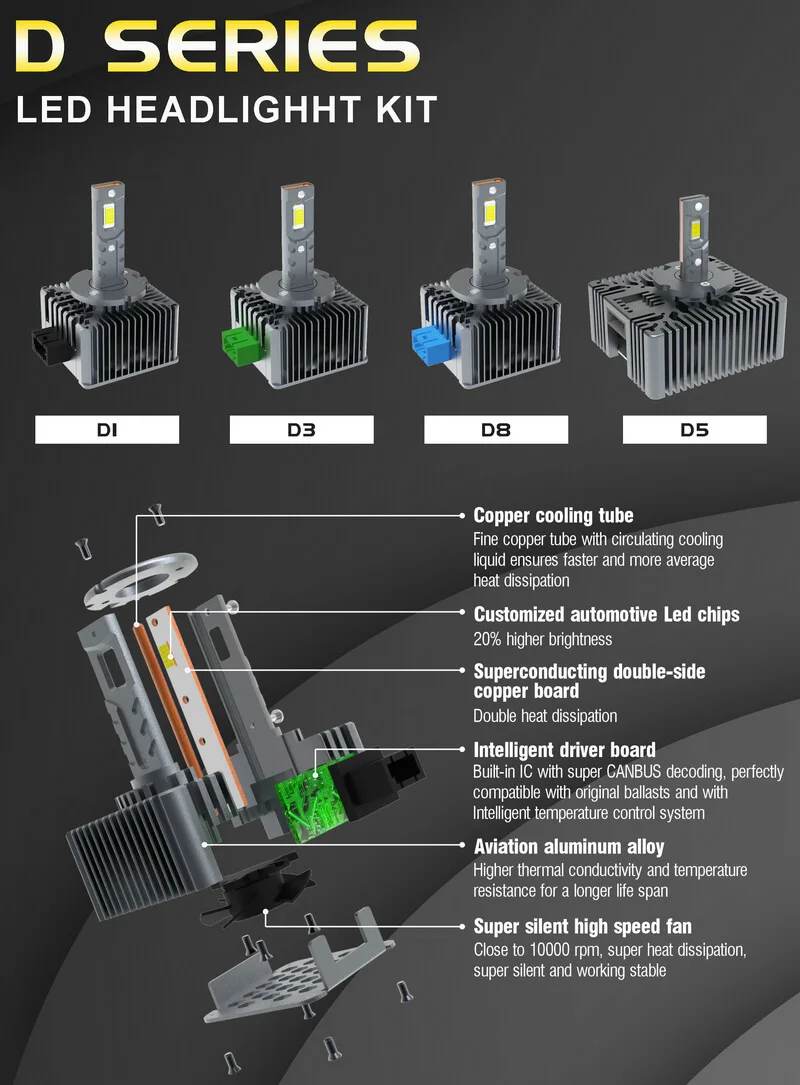 D SERIES

LED HEADLIGHHT KIT

D1

D3

D8

D5

Copper cooling tube
Fine copper tube with circulating cooling liquid ensures faster and more average heat dissipation

Customized automotive Led chips
20% higher brightness

Superconducting double-side copper board
Double heat dissipation

Intelligent driver board
Built-in IC with super CANBUS decoding, perfectly compatible with original ballasts and with Intelligent temperature control system

Aviation aluminum alloy
Higher thermal conductivity and temperature resistance for a longer life span

Super silent high speed fan
Close to 10000 rpm, super heat dissipation, super silent and working stable