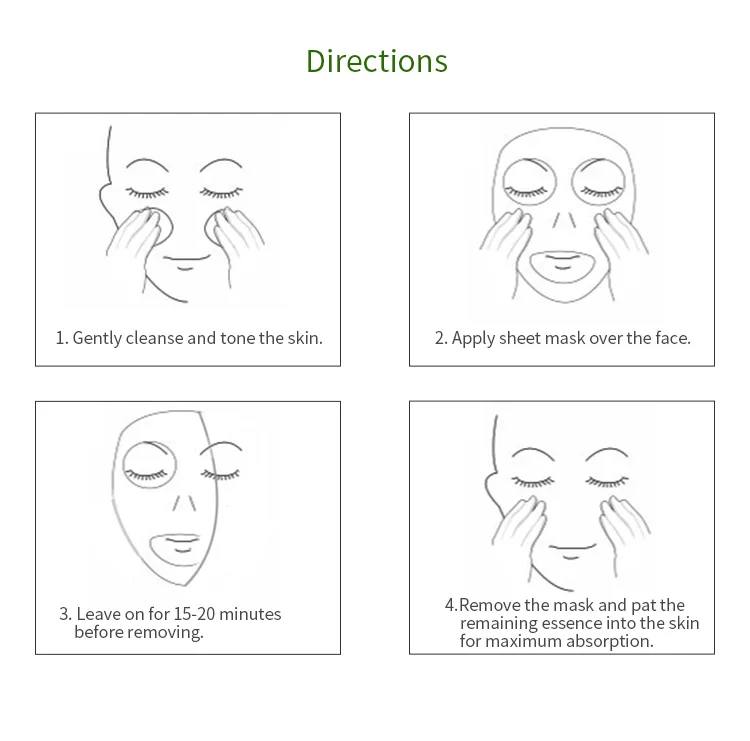 Directions

1. Gently cleanse and tone the skin.

2. Apply sheet mask over the face.

3. Leave on for 15-20 minutes before removing.

4.Remove the mask and pat the remaining essence into the skin for maximum absorption.