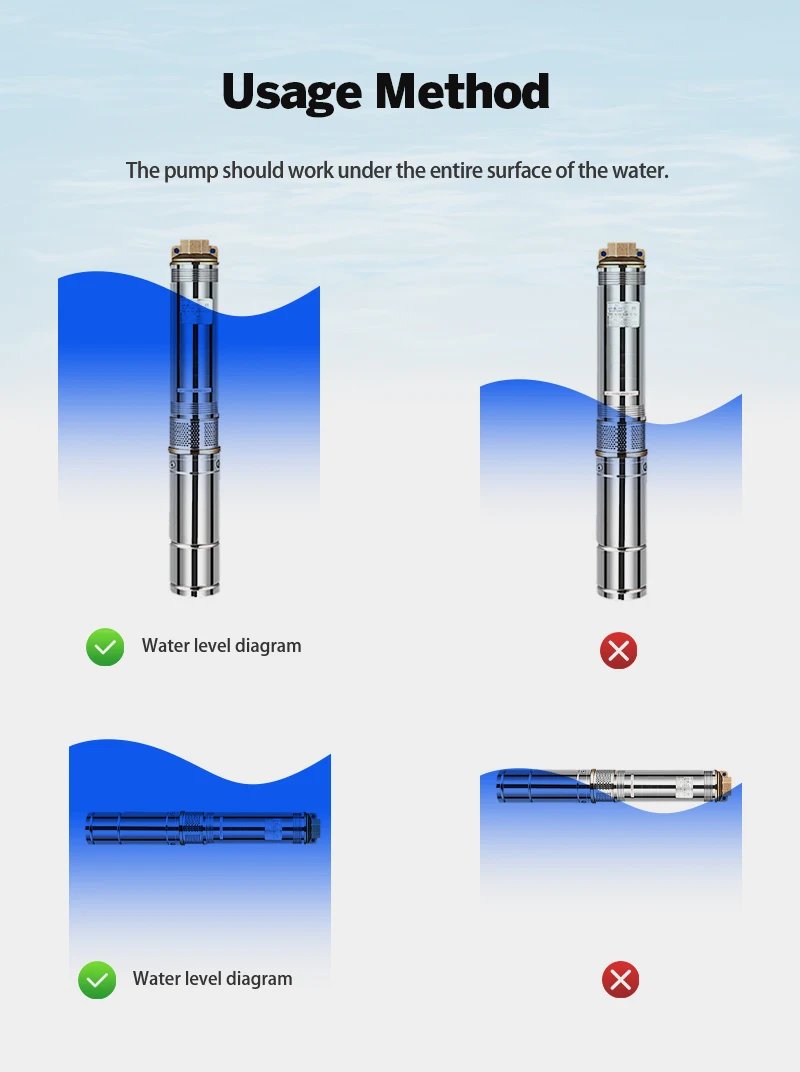 Usage Method

The pump should work under the entire surface of the water.

Water level diagram

Water level diagram