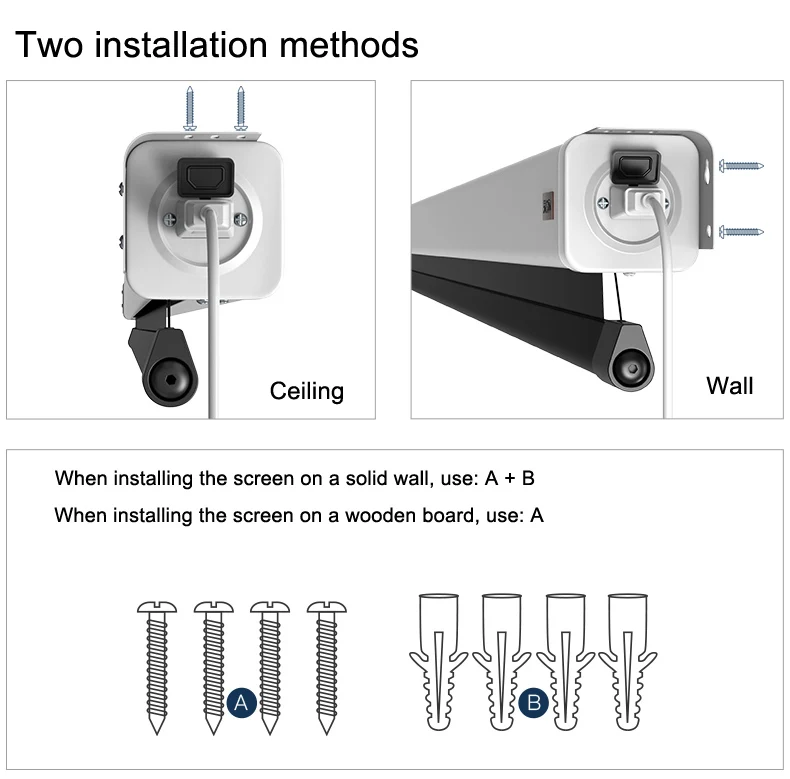 Two installation methods

Ceiling

Wall

When installing the screen on a solid wall, use: A + B

When installing the screen on a wooden board, use: A

A

B