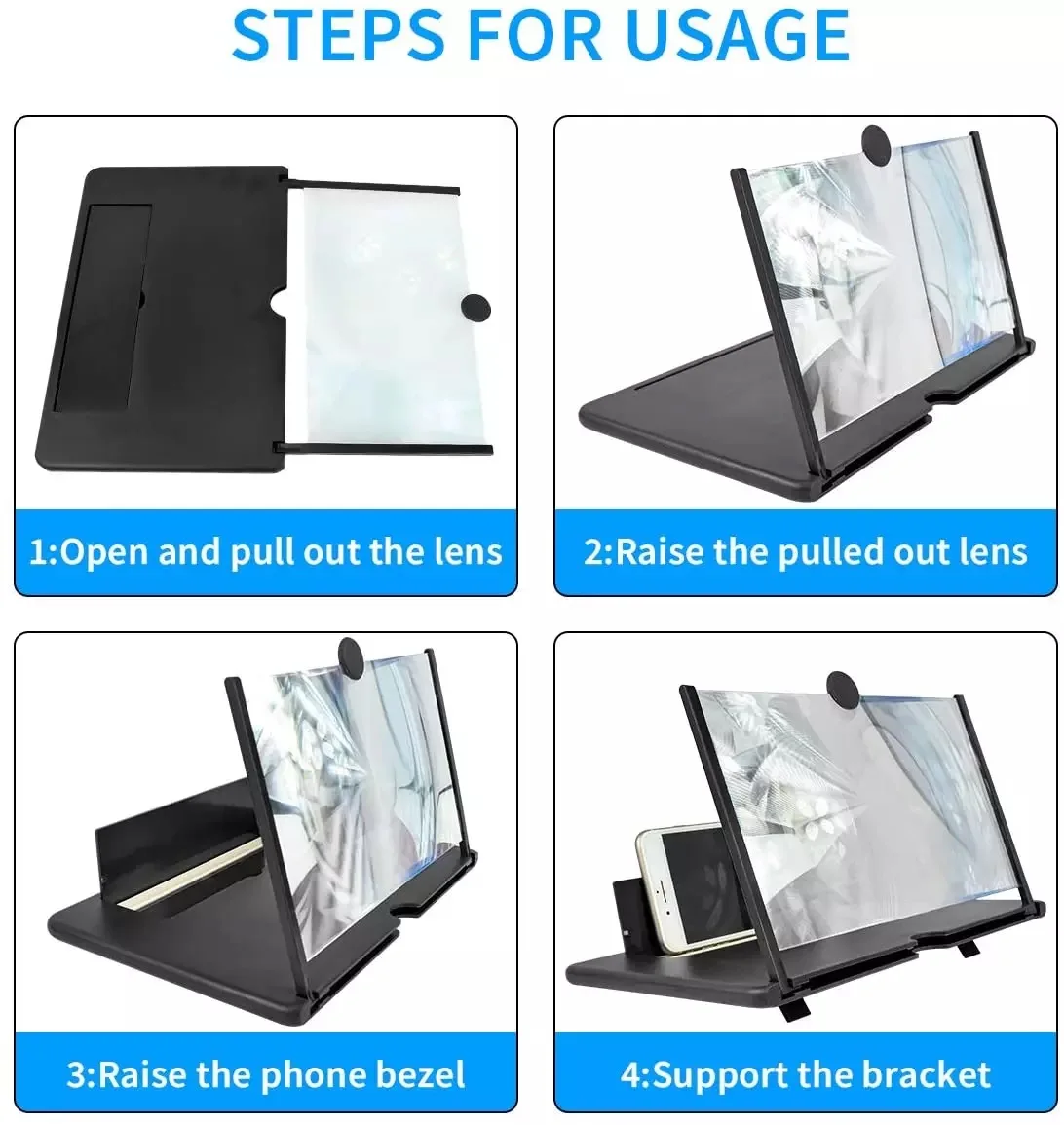 STEPS FOR USAGE

1:Open and pull out the lens

2:Raise the pulled out lens

3:Raise the phone bezel

4:Support the bracket