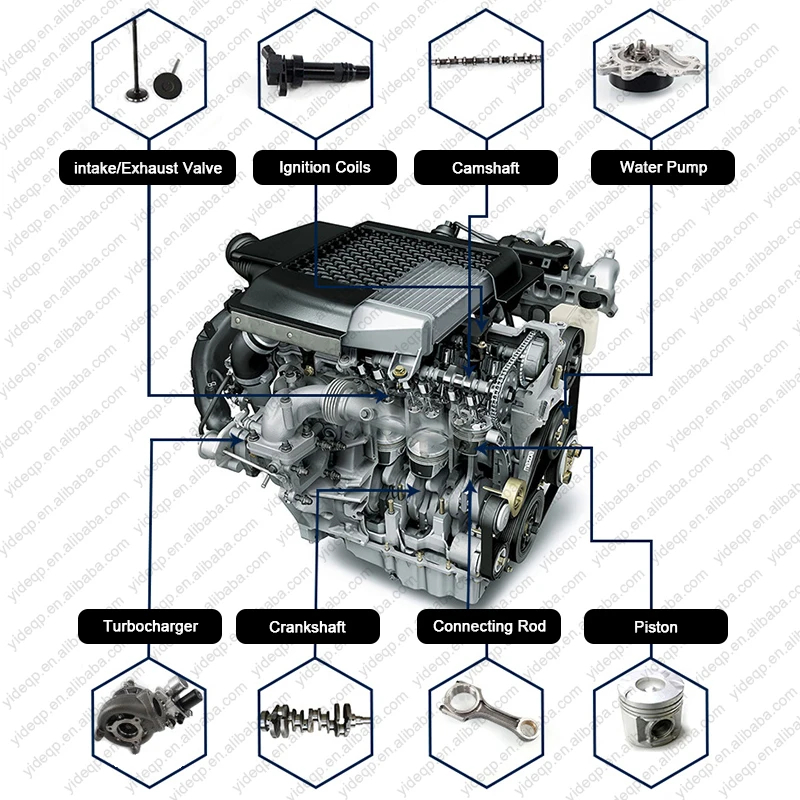 intake/Exhaust Valve

Ignition Coils

Camshaft

Water Pump

Turbocharger

Crankshaft

Connecting Rod

Piston

yideqp.en.alibaba.com