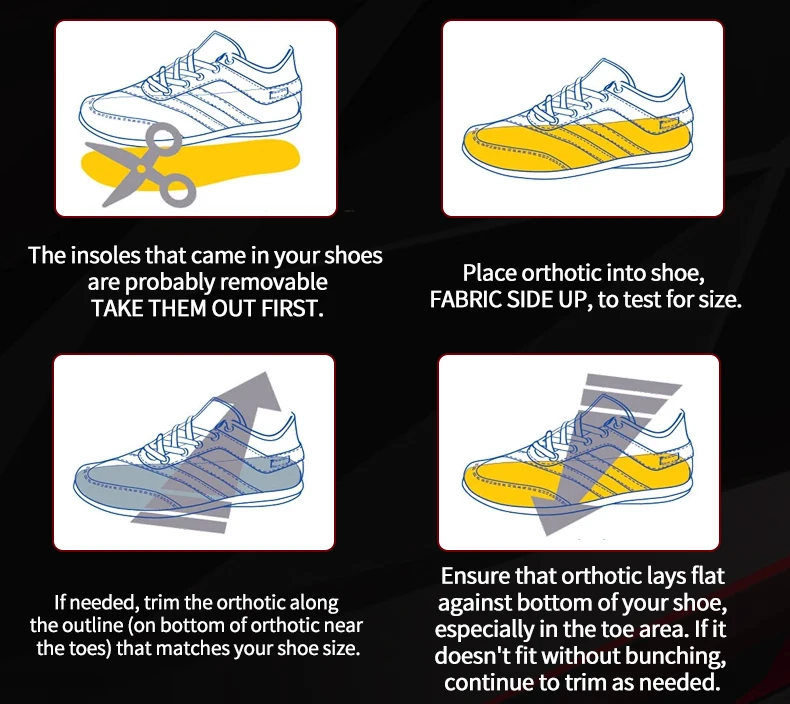 The insoles that came in your shoes are probably removable TAKE THEM OUT FIRST.

Place orthotic into shoe, FABRIC SIDE UP, to test for size.

If needed, trim the orthotic along the outline (on bottom of orthotic near the toes) that matches your shoe size.

Ensure that orthotic lays flat against bottom of your shoe, especially in the toe area. If it doesn't fit without bunching, continue to trim as needed.