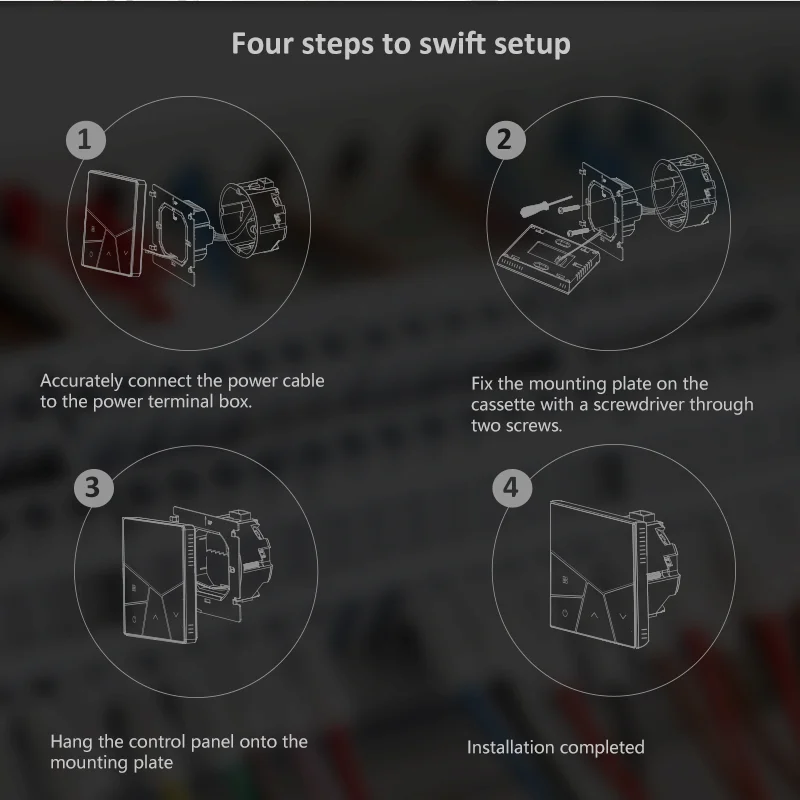 Four steps to swift setup

1

Accurately connect the power cable to the power terminal box.

2

Fix the mounting plate on the cassette with a screwdriver through two screws.

3

Hang the control panel onto the mounting plate

4

Installation completed