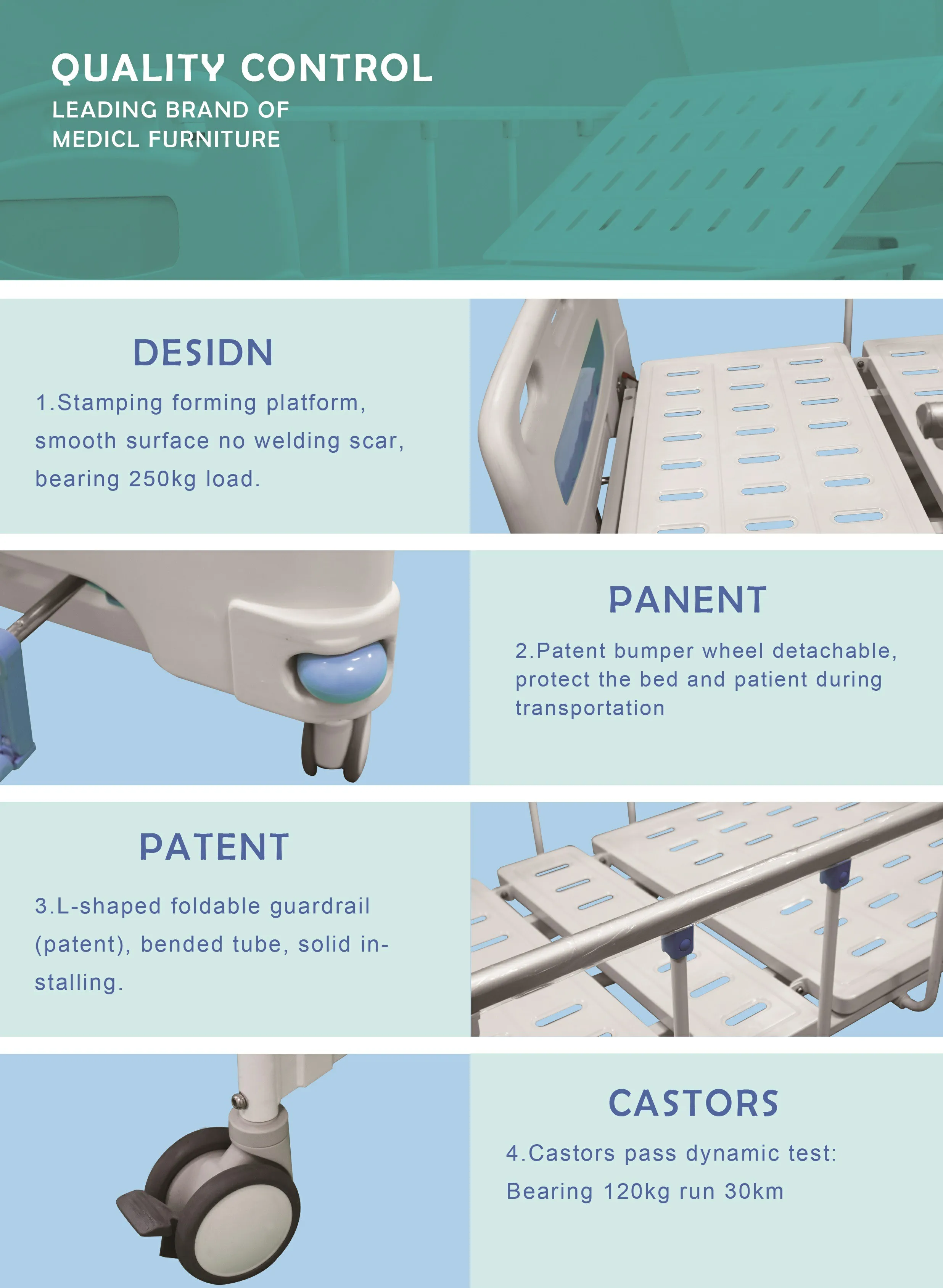 QUALITY CONTROL

LEADING BRAND OF
MEDICL FURNITURE

DESIDN

1.Stamping forming platform, smooth surface no welding scar, bearing 250kg load.

PANENT

2.Patent bumper wheel detachable, protect the bed and patient during transportation

PATENT

3.L-shaped foldable guardrail (patent), bended tube, solid installing.

CASTORS

4.Castors pass dynamic test: Bearing 120kg run 30km