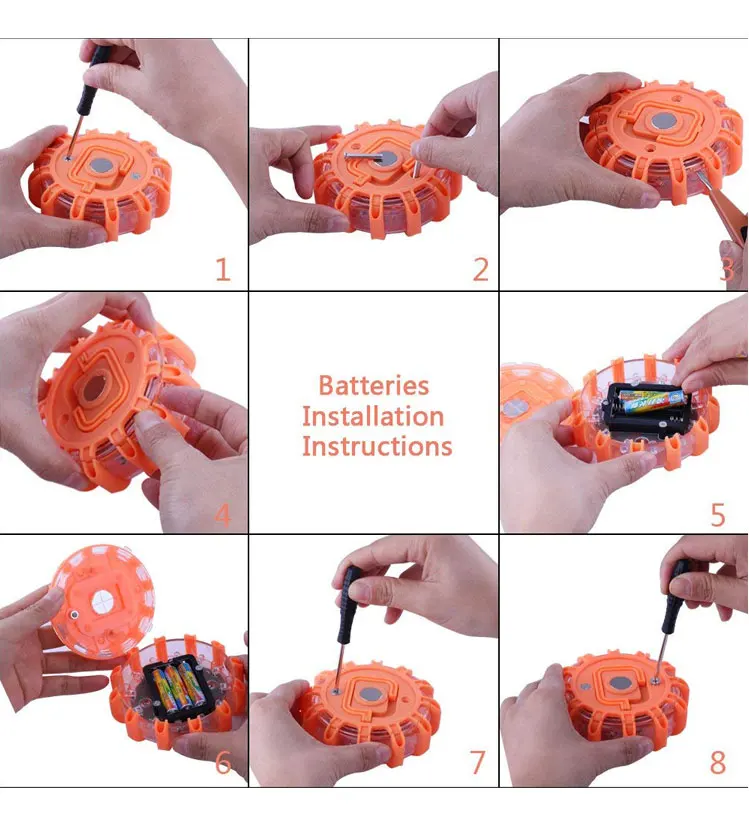 1

2

3

4

Batteries Installation Instructions

5

6

7

8