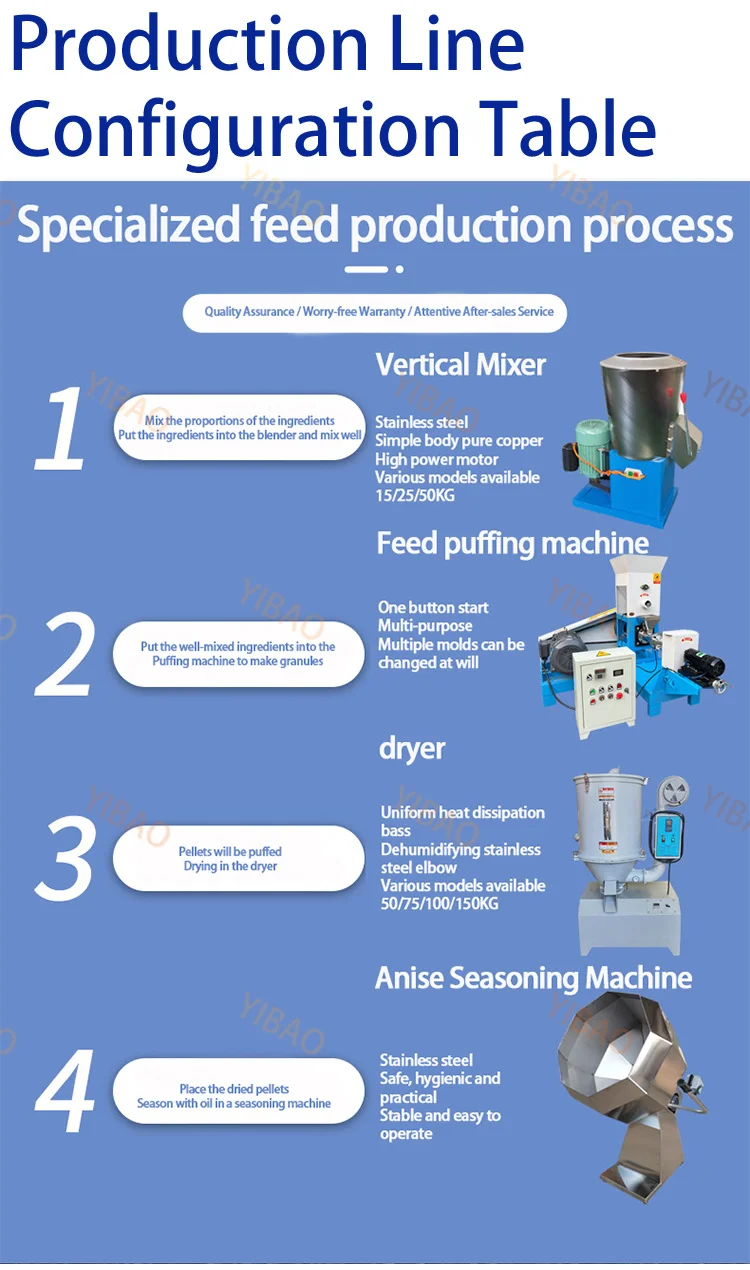 Production Line Configuration Table

Specialized feed production process

Quality Assurance / Worry-free Warranty / Attentive After-sales Service

1

Mix the proportions of the ingredients
Put the ingredients into the blender and mix well

Vertical Mixer

Stainless steel
Simple body pure copper
High power motor
Various models available
15/25/50KG

2

Put the well-mixed ingredients into the Puffing machine to make granules

Feed puffing machine

One button start
Multi-purpose
Multiple molds can be changed at will

3

Pellets will be puffed
Drying in the dryer

dryer

Uniform heat dissipation bass
Dehumidifying stainless steel elbow
Various models available
50/75/100/150KG

4

Place the dried pellets
Season with oil in a seasoning machine

Anise Seasoning Machine

Stainless steel
Safe, hygienic and practical
Stable and easy to operate

YIBAO