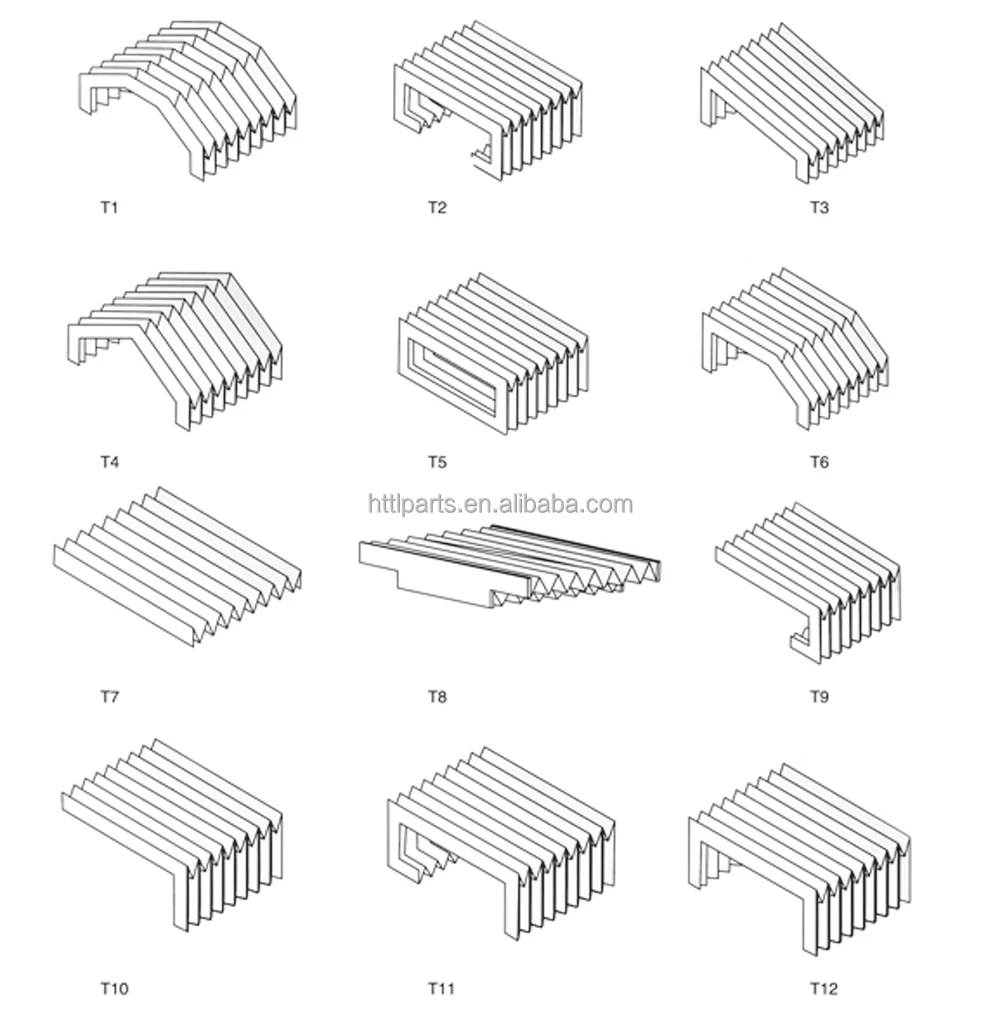 T1

T2

T3

T4

T5

T6

httlparts.en.alibaba.com

T7

T8

T9

T10

T11

T12