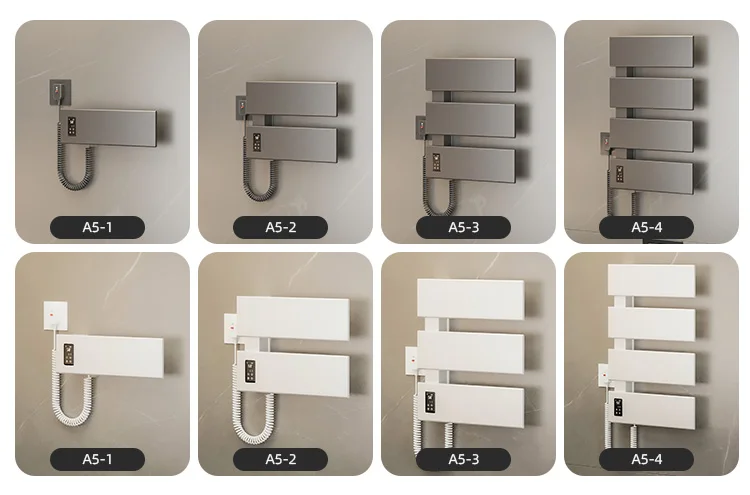 A5-1

A5-2

A5-3

A5-4

A5-1

A5-2

A5-3

A5-4