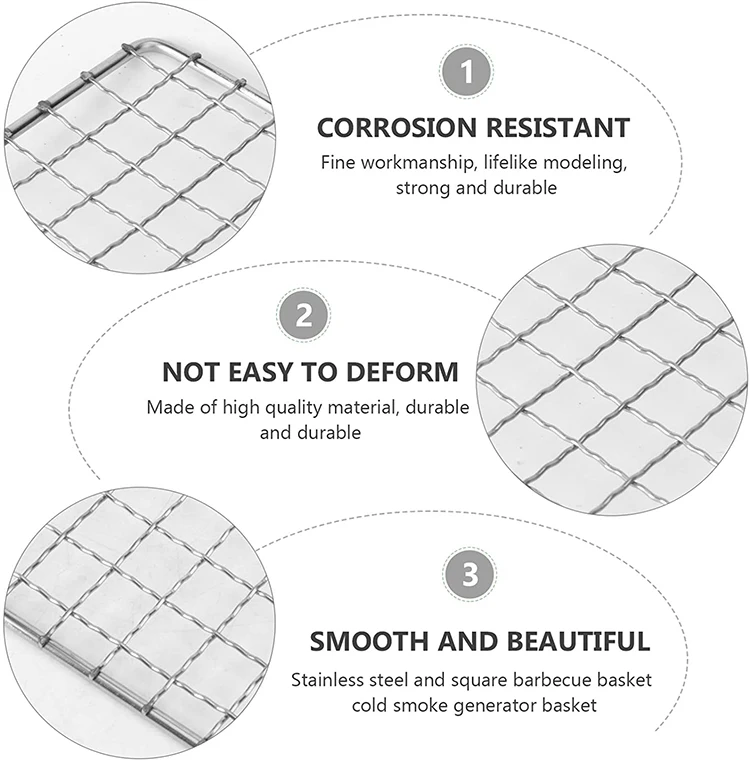 1

CORROSION RESISTANT

Fine workmanship, lifelike modeling, strong and durable

2

NOT EASY TO DEFORM

Made of high quality material, durable and durable

3

SMOOTH AND BEAUTIFUL

Stainless steel and square barbecue basket cold smoke generator basket