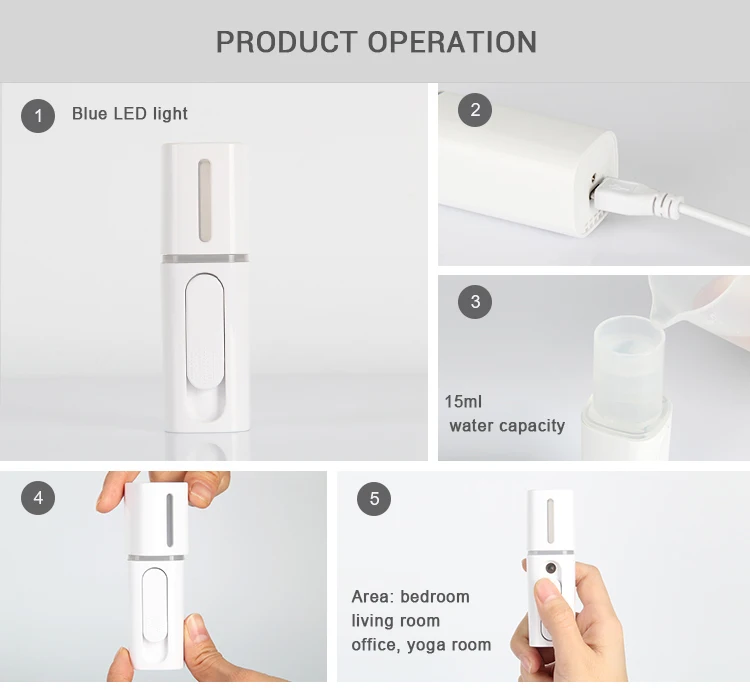 PRODUCT OPERATION

1 Blue LED light

2

3

15ml
water capacity

4

5

Area: bedroom
living room
office, yoga room