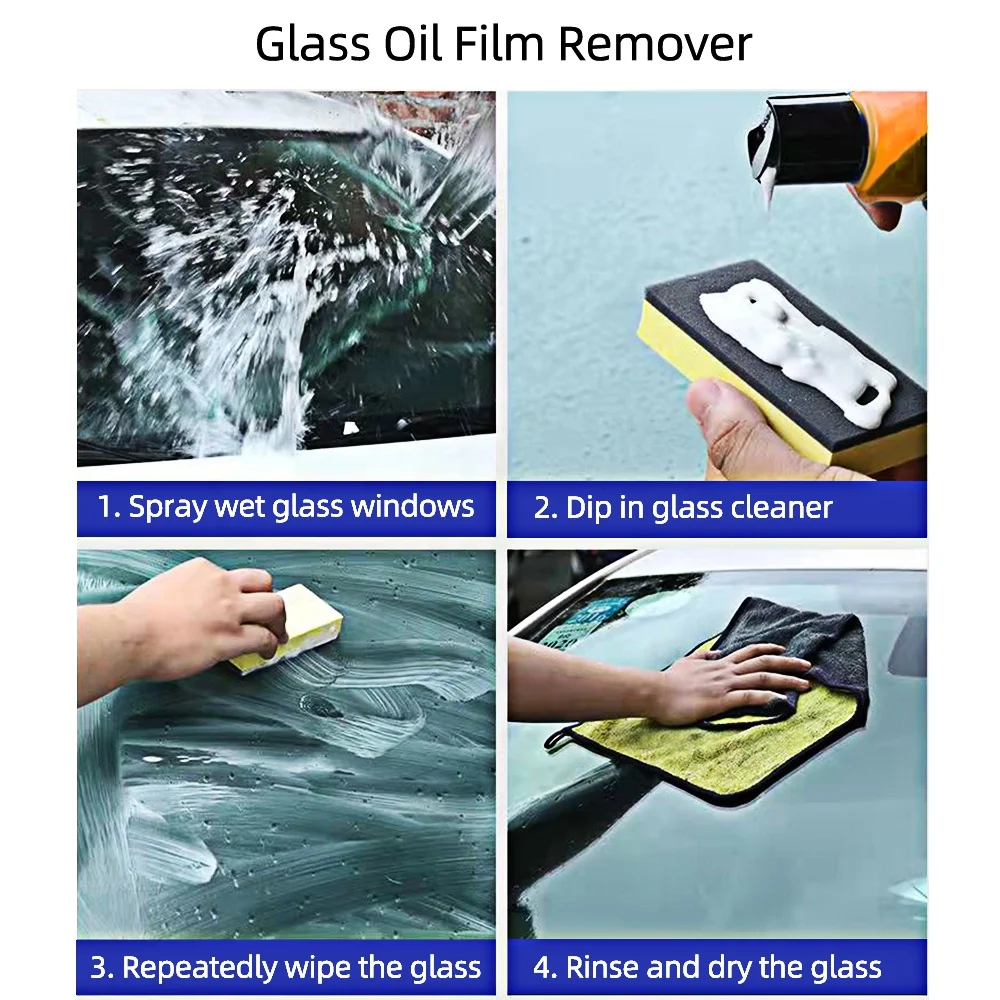 Glass Oil Film Remover

1. Spray wet glass windows

2. Dip in glass cleaner

3. Repeatedly wipe the glass

4. Rinse and dry the glass