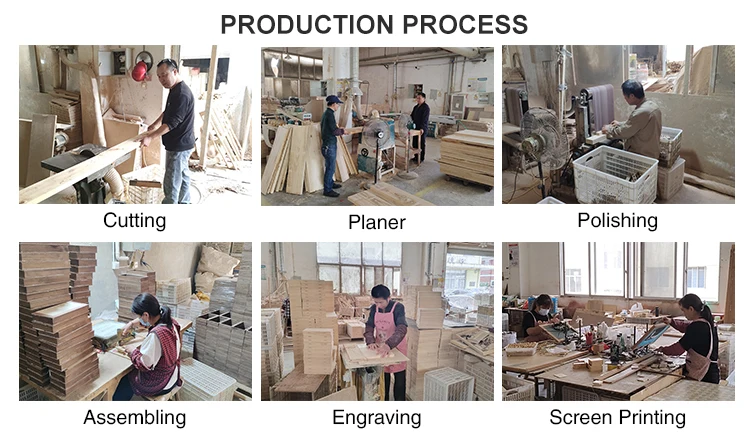 PRODUCTION PROCESS

Cutting

Planer

Polishing

Assembling

Engraving

Screen Printing