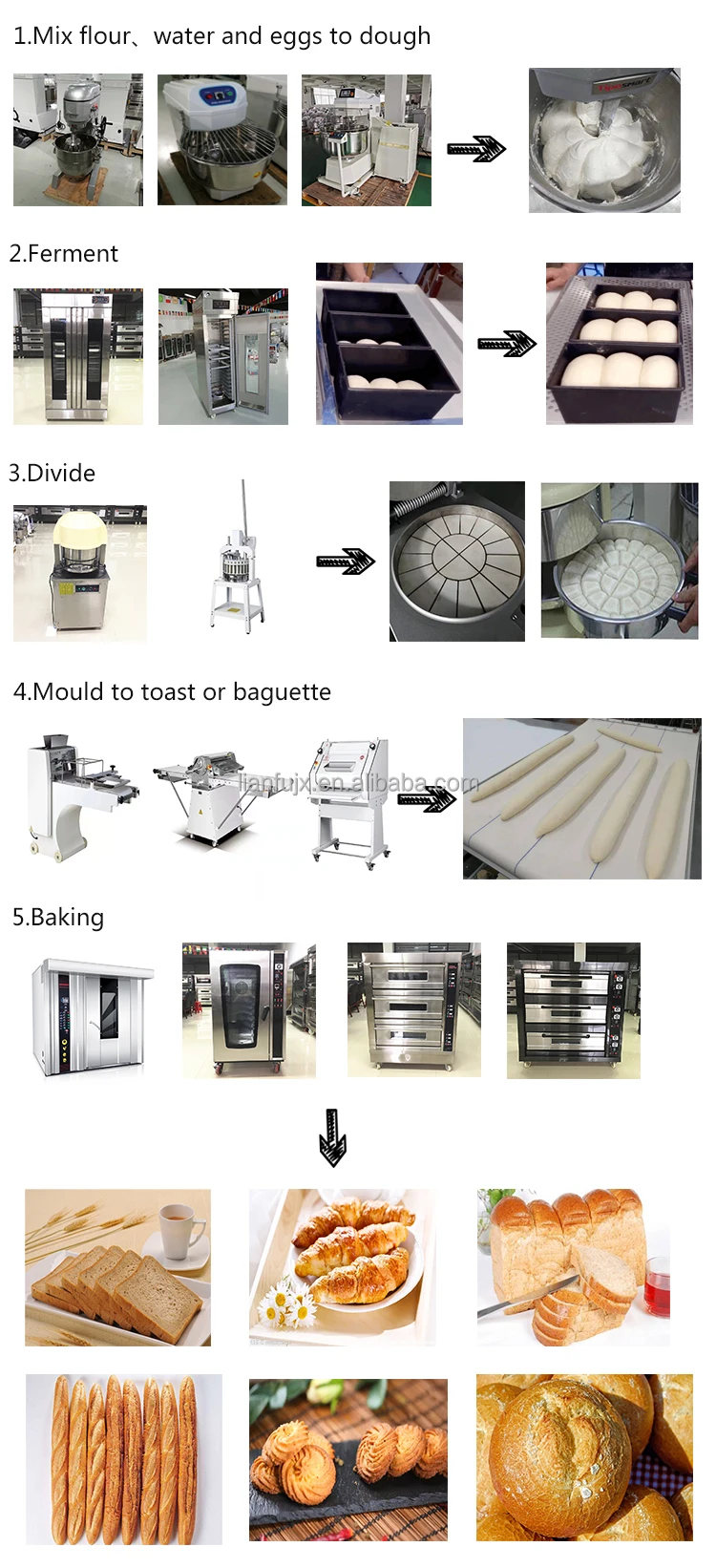 1.Mix flour、water and eggs to dough

2.Ferment

3.Divide

4.Mould to toast or baguette

lianfujx.en.alibaba.com

5.Baking