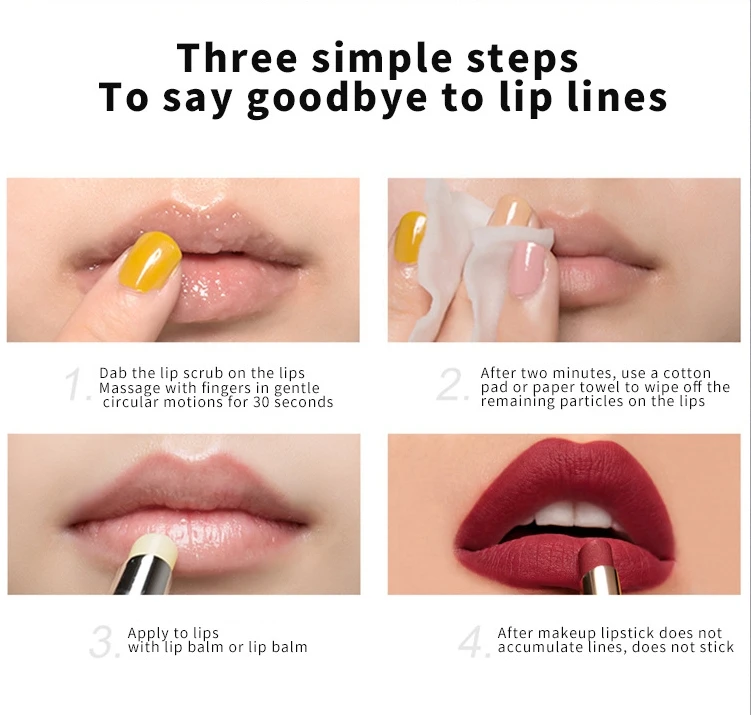 Three simple steps
To say goodbye to lip lines

1. Dab the lip scrub on the lips
Massage with fingers in gentle circular motions for 30 seconds

2. After two minutes, use a cotton pad or paper towel to wipe off the remaining particles on the lips

3. Apply to lips
with lip balm or lip balm

4. After makeup lipstick does not accumulate lines, does not stick