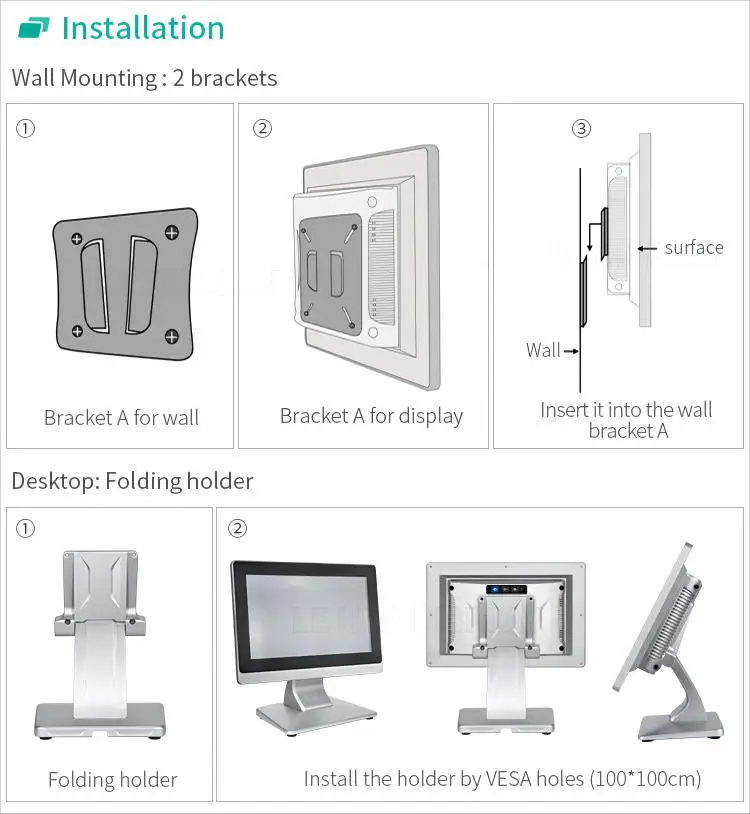 Installation

Wall Mounting : 2 brackets

①

Bracket A for wall

②

Bracket A for display

③

surface

Wall

Insert it into the wall bracket A

Desktop: Folding holder

①

Folding holder

②

Install the holder by VESA holes (100*100cm)