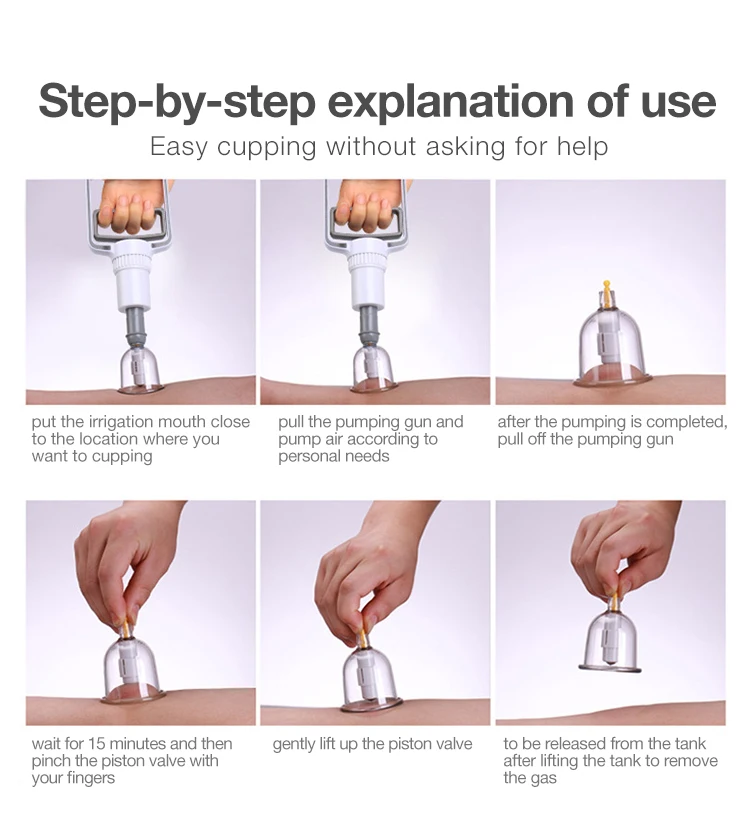 Step-by-step explanation of use

Easy cupping without asking for help

put the irrigation mouth close to the location where you want to cupping

pull the pumping gun and pump air according to personal needs

after the pumping is completed, pull off the pumping gun

wait for 15 minutes and then pinch the piston valve with your fingers

gently lift up the piston valve

to be released from the tank after lifting the tank to remove the gas