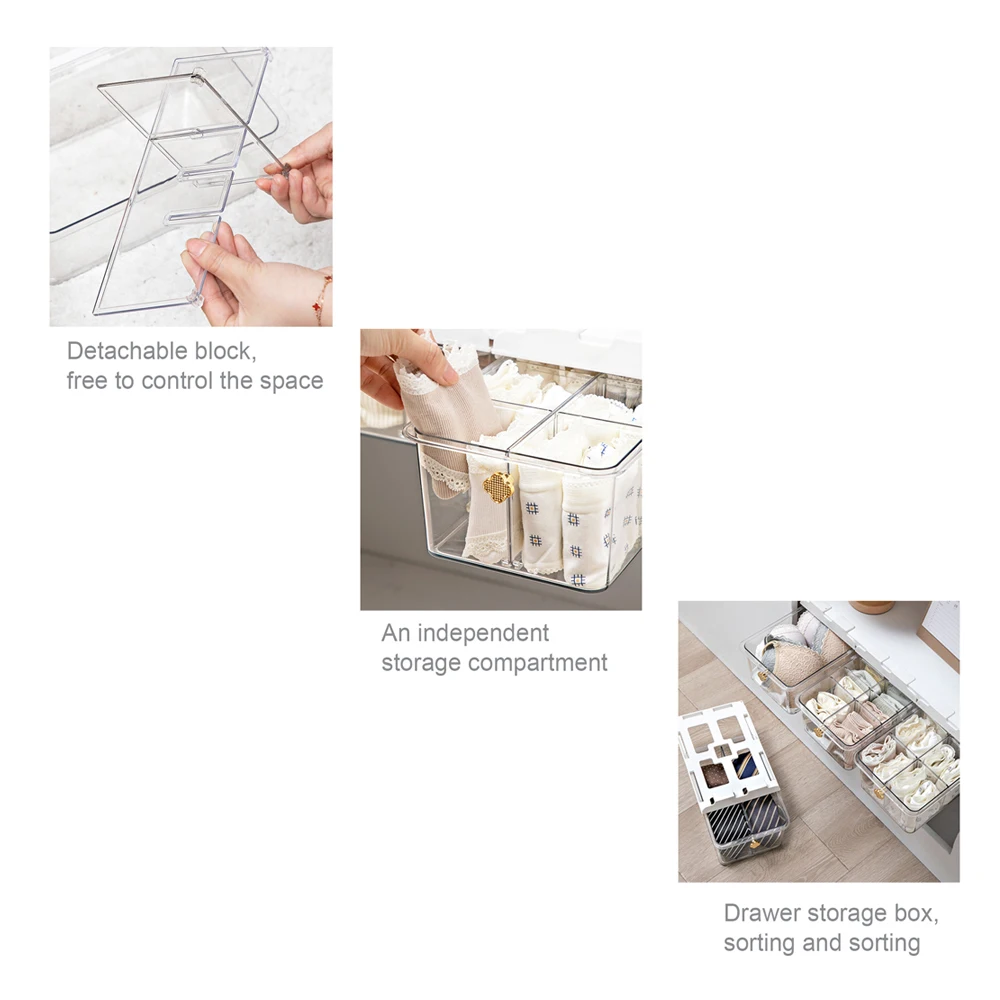 Detachable block,
free to control the space

An independent
storage compartment

Drawer storage box,
sorting and sorting