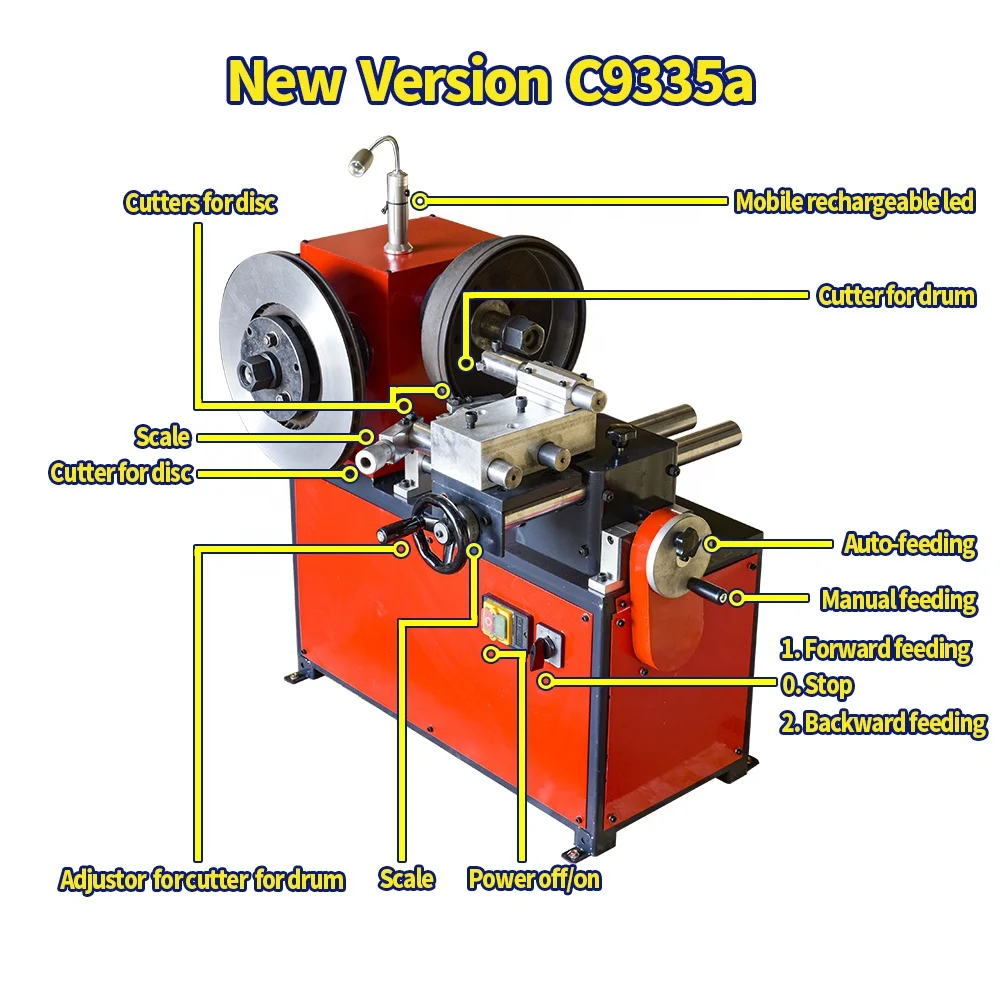 New Version C9335a

Cutters for disc

Mobile rechargeable led

Cutter for drum

Scale

Cutter for disc

Auto-feeding

Manual feeding

1. Forward feeding
0. Stop
2. Backward feeding

Adjustor for cutter for drum

Scale

Power off/on