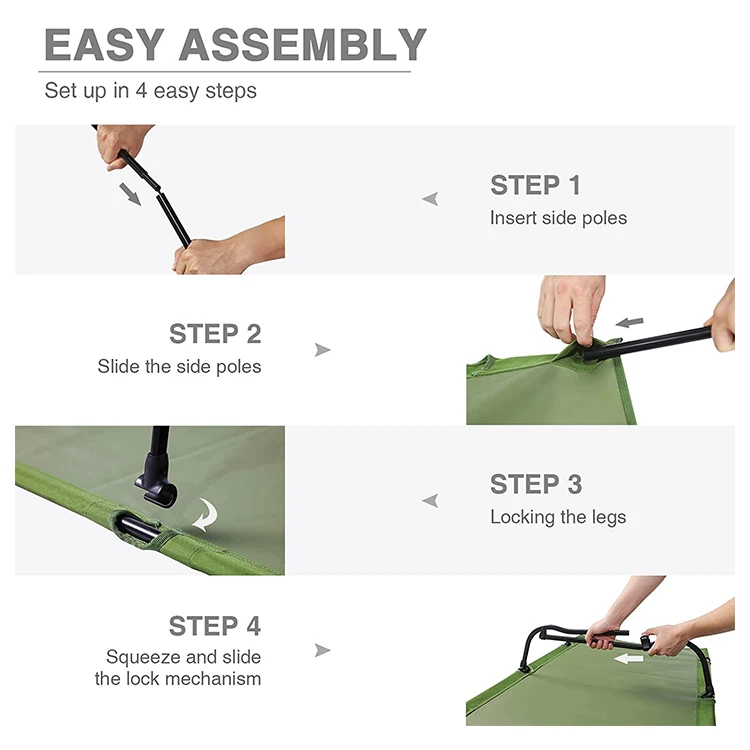 EASY ASSEMBLY

Set up in 4 easy steps

STEP 1
Insert side poles

STEP 2
Slide the side poles

STEP 3
Locking the legs

STEP 4
Squeeze and slide the lock mechanism