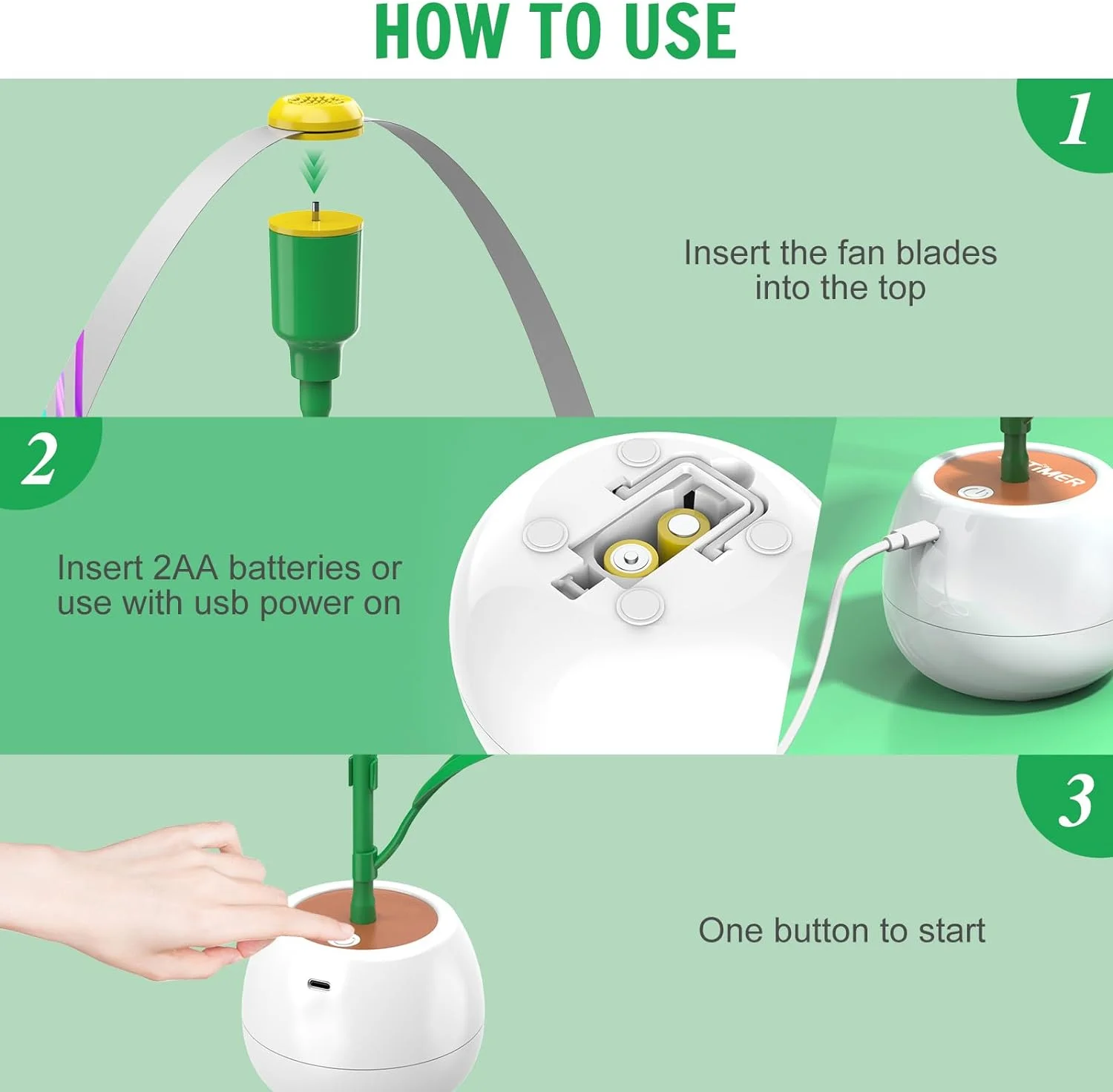 HOW TO USE

1

Insert the fan blades into the top

2

Insert 2AA batteries or use with usb power on

TIMER

3

One button to start