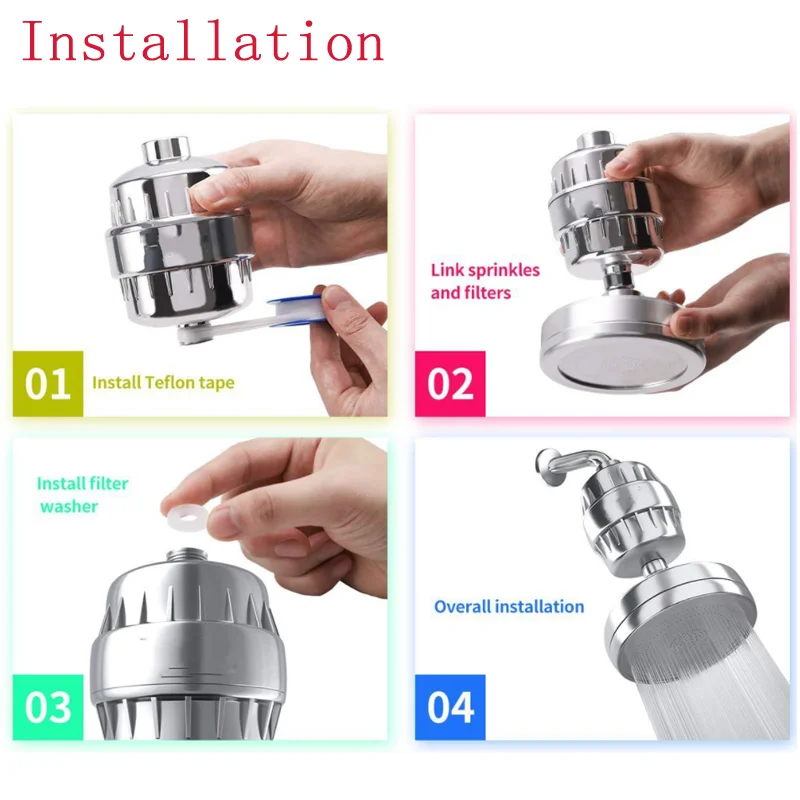 Installation

01 Install Teflon tape

Link sprinkles and filters

02

Install filter washer

03

Overall installation

04