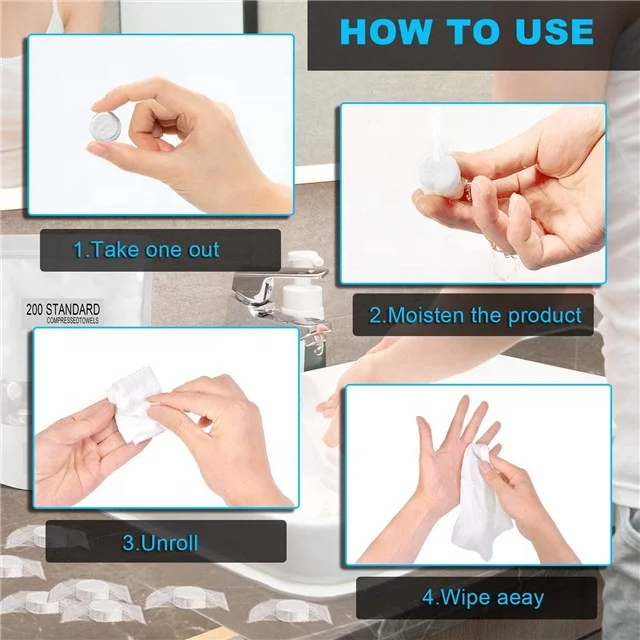 HOW TO USE

1.Take one out

2.Moisten the product

200 STANDARD
COMPRESSEDTOWELS

3.Unroll

4.Wipe aeay