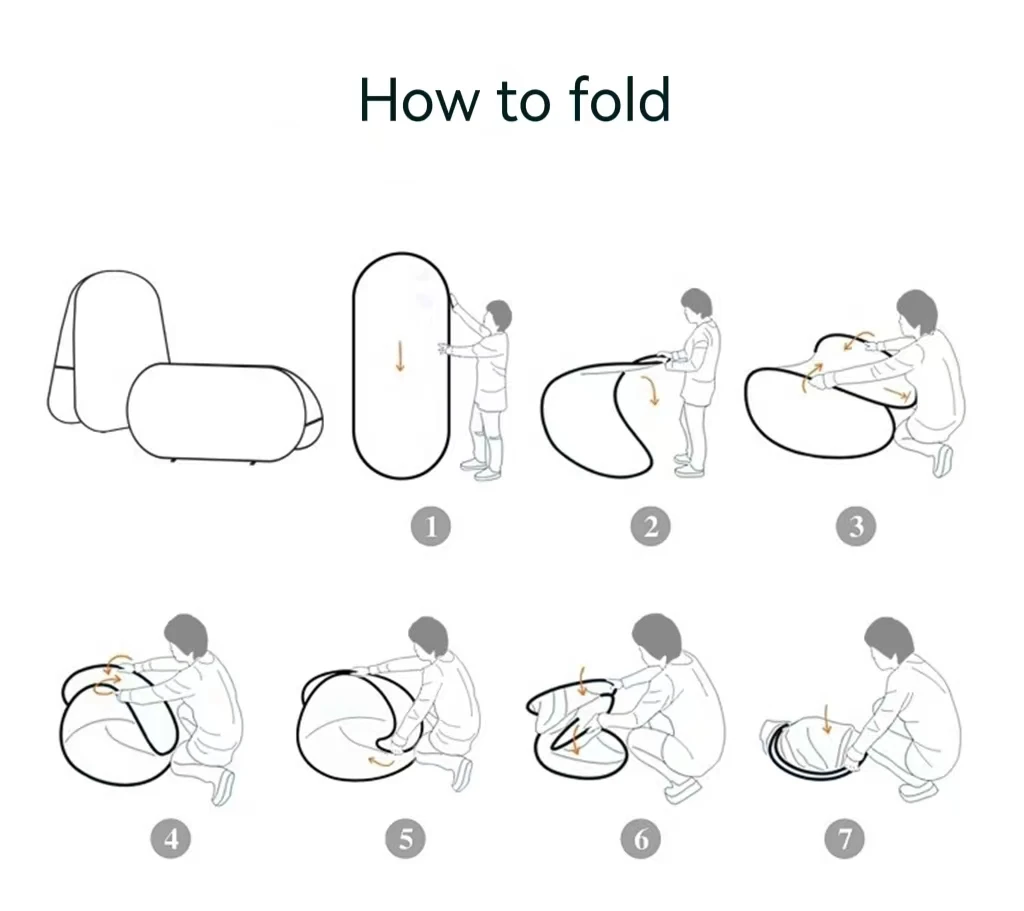 How to fold

1

2

3

4

5

6

7