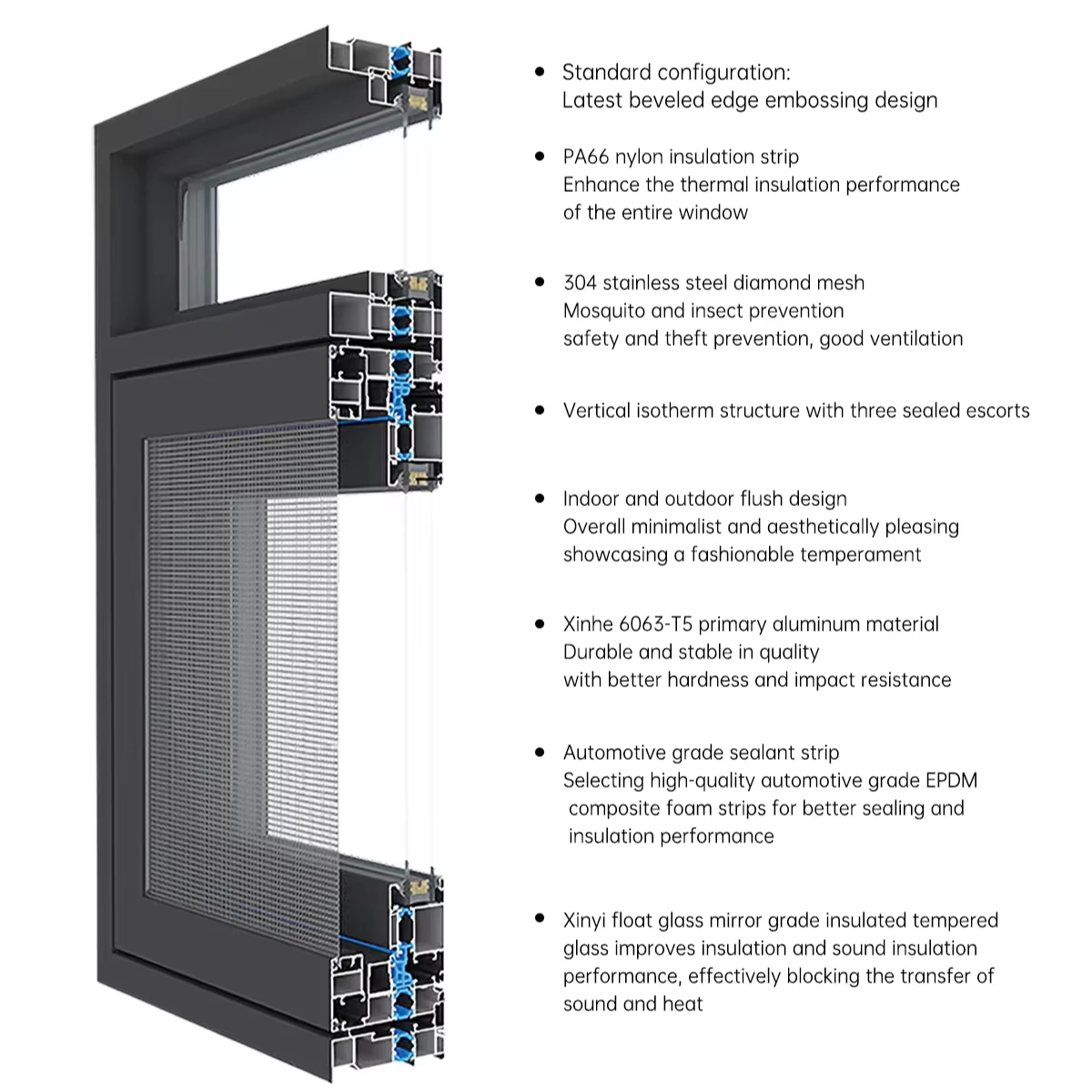 • Standard configuration:
Latest beveled edge embossing design

• PA66 nylon insulation strip
Enhance the thermal insulation performance of the entire window

• 304 stainless steel diamond mesh
Mosquito and insect prevention
safety and theft prevention, good ventilation

• Vertical isotherm structure with three sealed escorts

• Indoor and outdoor flush design
Overall minimalist and aesthetically pleasing
showcasing a fashionable temperament

• Xinhe 6063-T5 primary aluminum material
Durable and stable in quality
with better hardness and impact resistance

• Automotive grade sealant strip
Selecting high-quality automotive grade EPDM composite foam strips for better sealing and insulation performance

• Xinyi float glass mirror grade insulated tempered glass improves insulation and sound insulation performance, effectively blocking the transfer of sound and heat