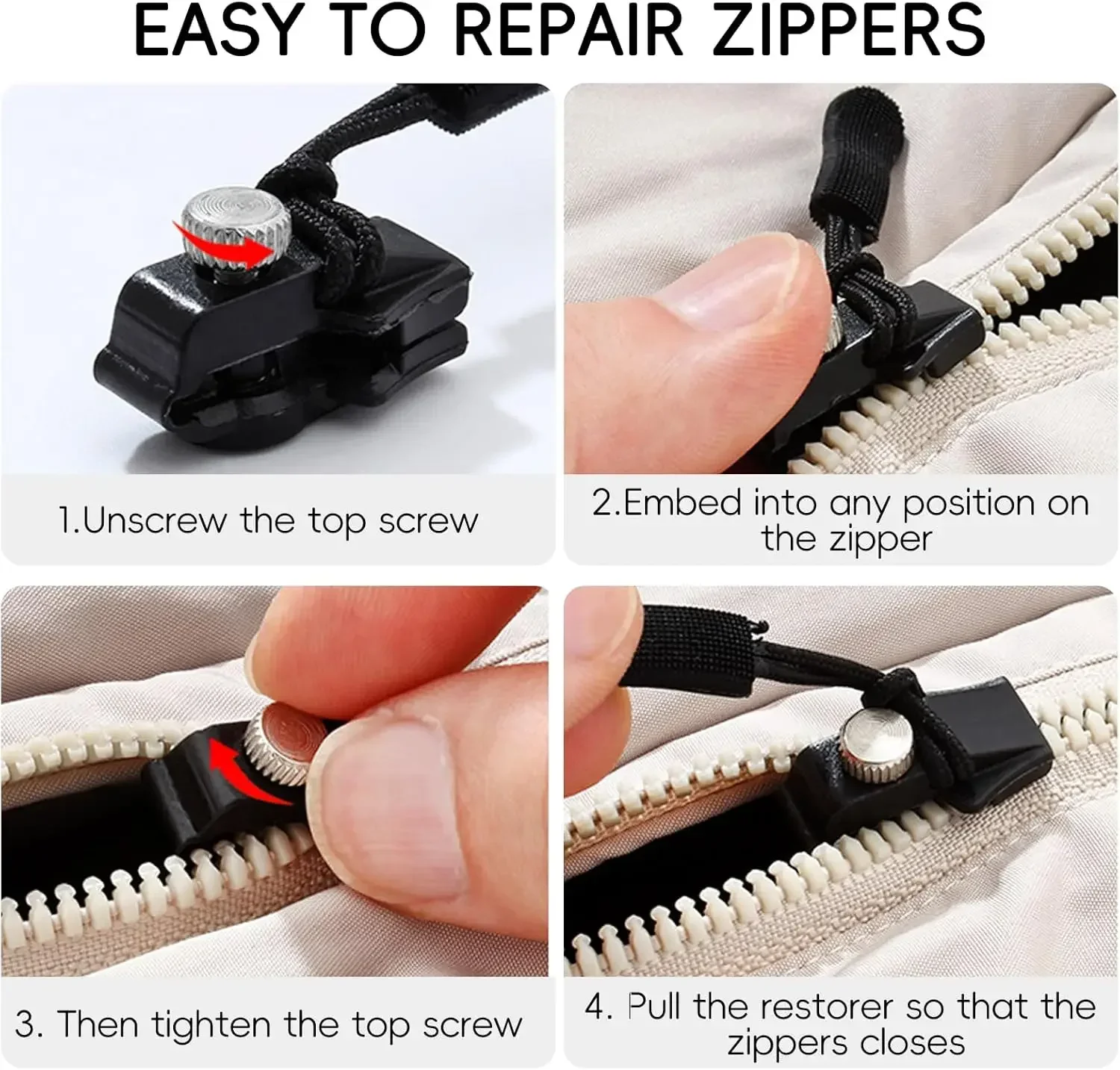 EASY TO REPAIR ZIPPERS

1.Unscrew the top screw

2.Embed into any position on the zipper

3. Then tighten the top screw

4. Pull the restorer so that the zippers closes