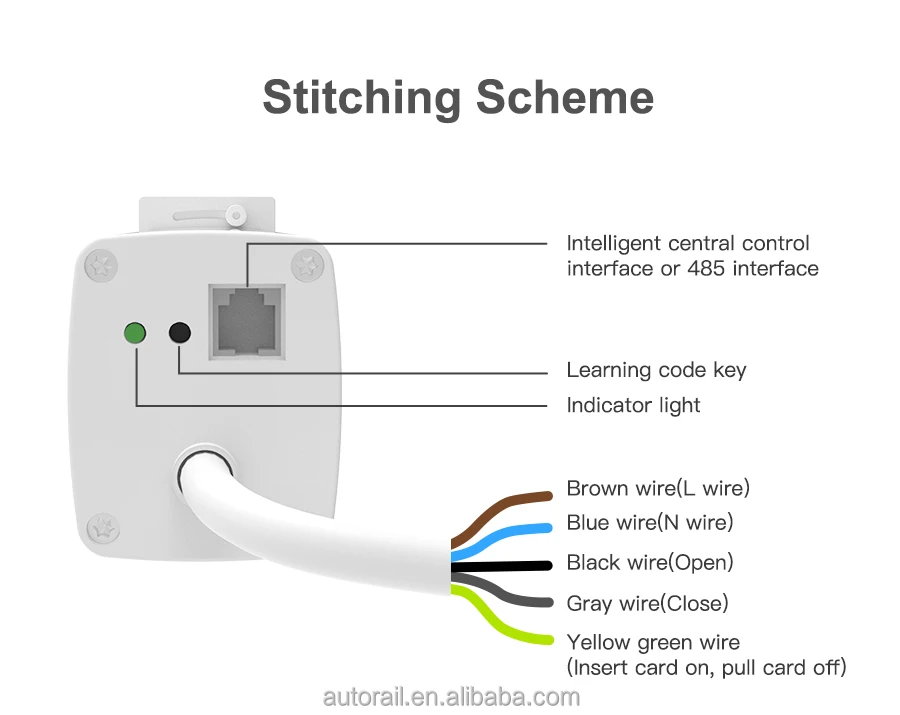 Stitching Scheme

Intelligent central control interface or 485 interface

Learning code key

Indicator light

Brown wire(L wire)

Blue wire(N wire)

Black wire(Open)

Gray wire(Close)

Yellow green wire
(Insert card on, pull card off)

autorail.en.alibaba.com